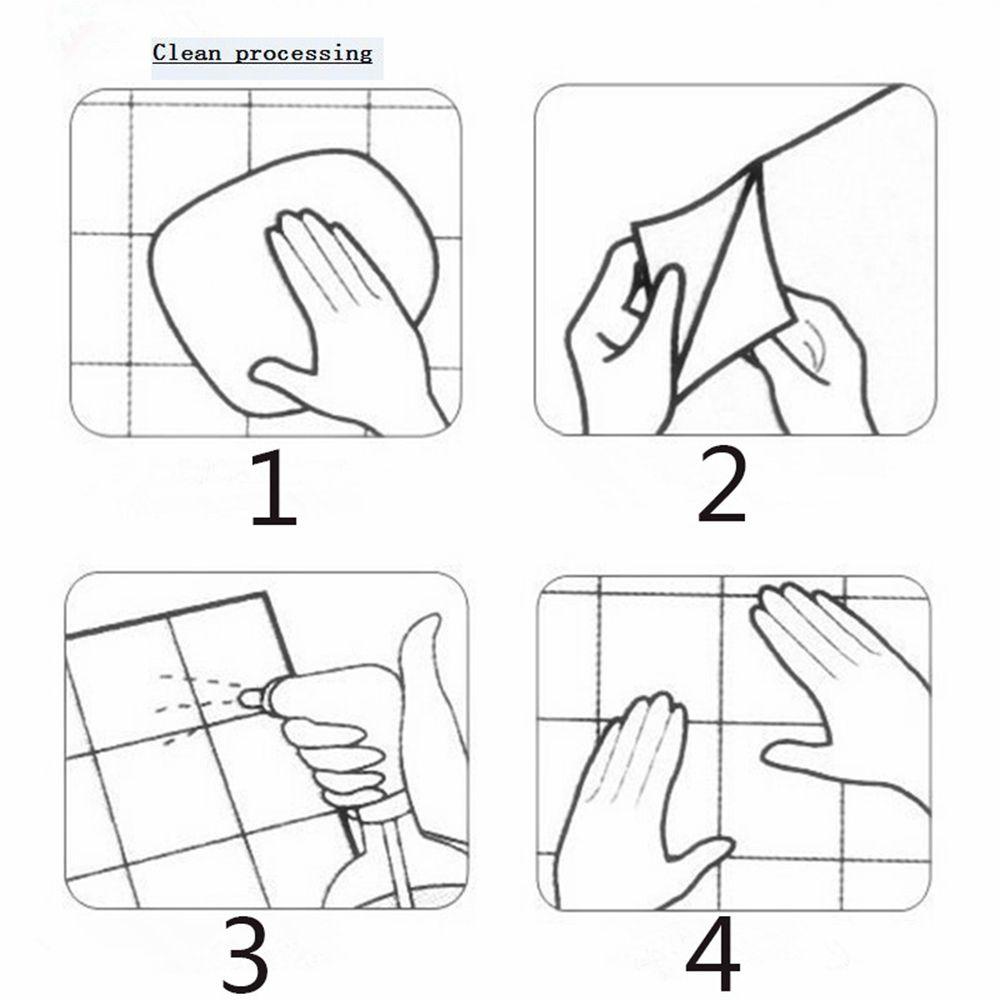 Clean processing

1

2

3

4