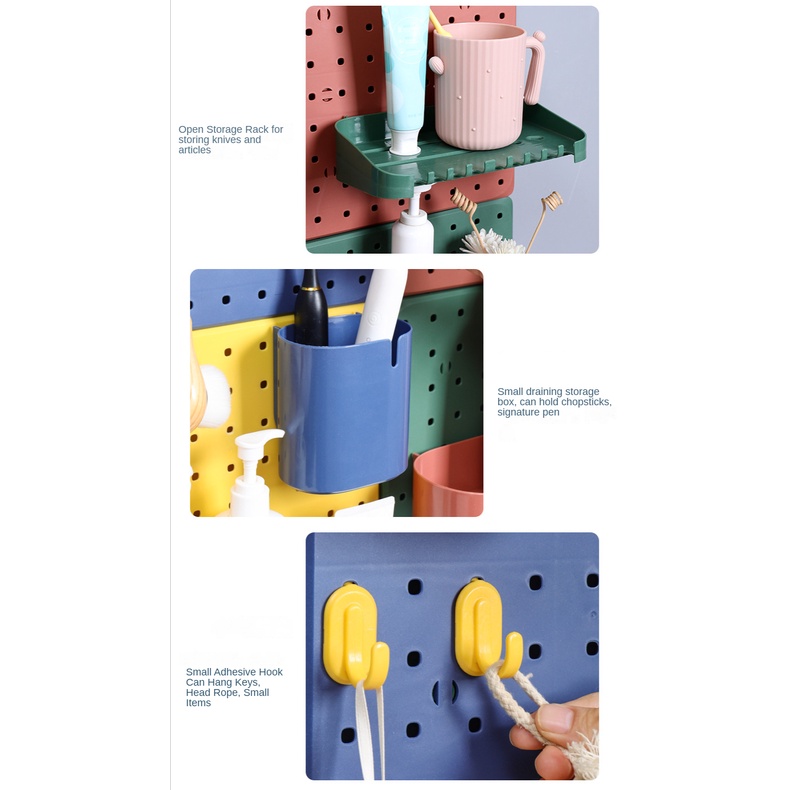 Open Storage Rack for storing knives and articles

Small draining storage box, can hold chopsticks, signature pen

Small Adhesive Hook Can Hang Keys, Head Rope, Small Items