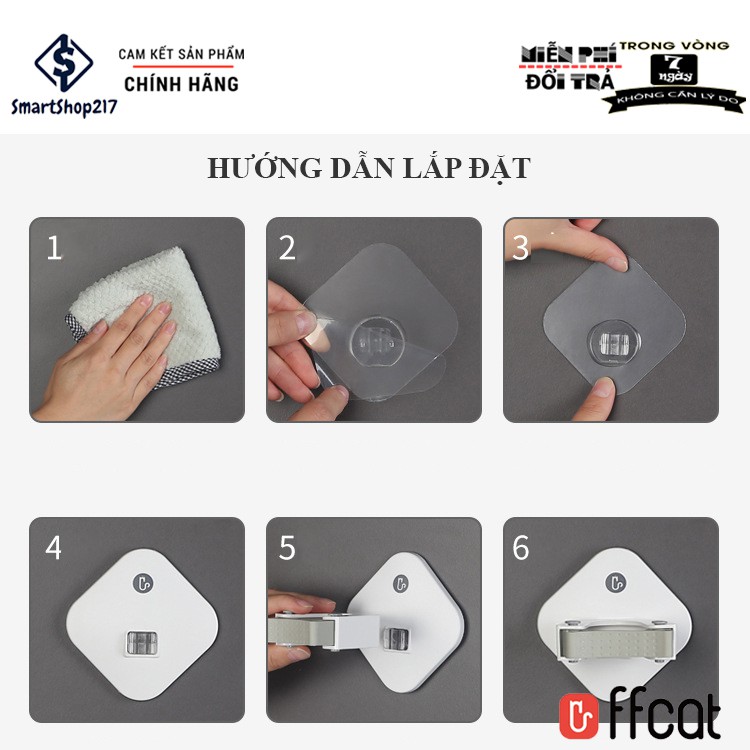 SmartShop217

CAM KẾT SẢN PHẨM
CHÍNH HÃNG

MIỄN PHÍ ĐỔI TRẢ
TRONG VÒNG 7 ngày
KHÔNG CẦN LÝ DO

HƯỚNG DẪN LẮP ĐẶT

1

2

3

4

5

6

ffcat