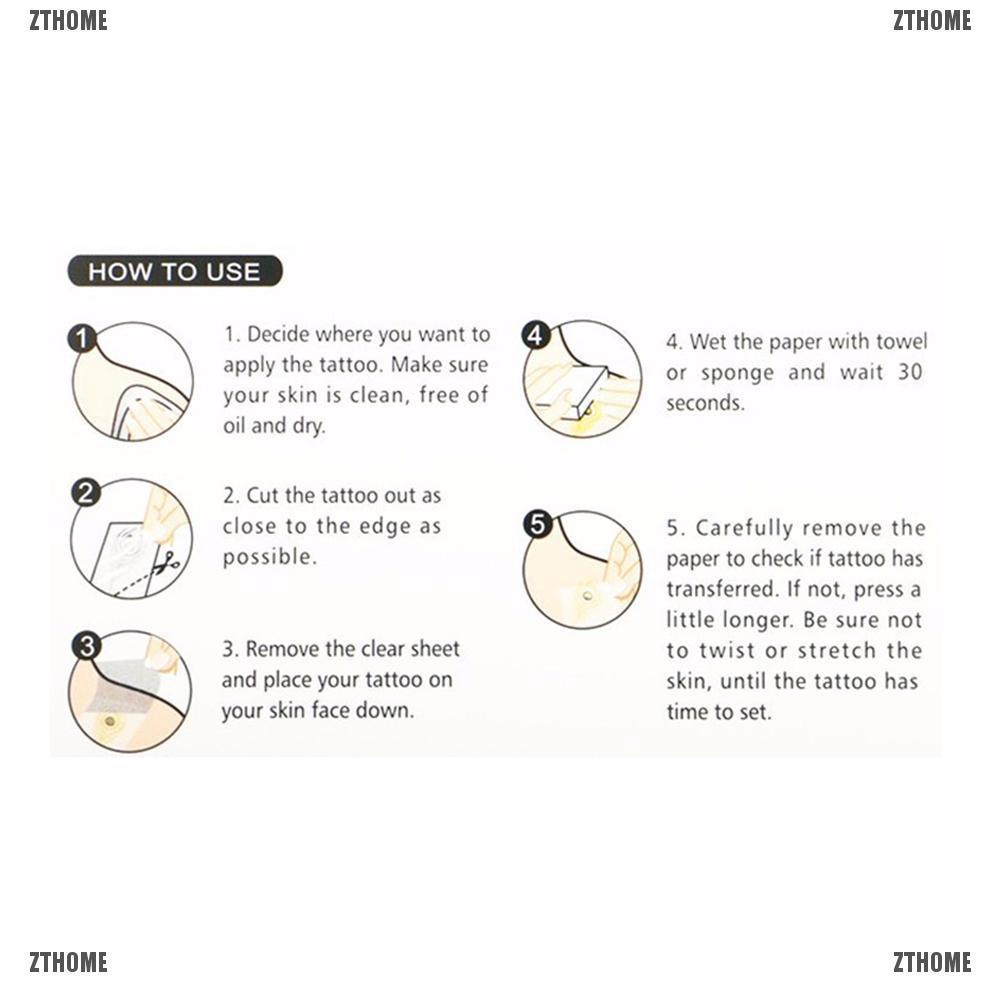 ZTHOME ZTHOME

HOW TO USE

1

1. Decide where you want to apply the tattoo. Make sure your skin is clean, free of oil and dry.

2

2. Cut the tattoo out as close to the edge as possible.

3

3. Remove the clear sheet and place your tattoo on your skin face down.

4

4. Wet the paper with towel or sponge and wait 30 seconds.

5

5. Carefully remove the paper to check if tattoo has transferred. If not, press a little longer. Be sure not to twist or stretch the skin, until the tattoo has time to set.

ZTHOME ZTHOME