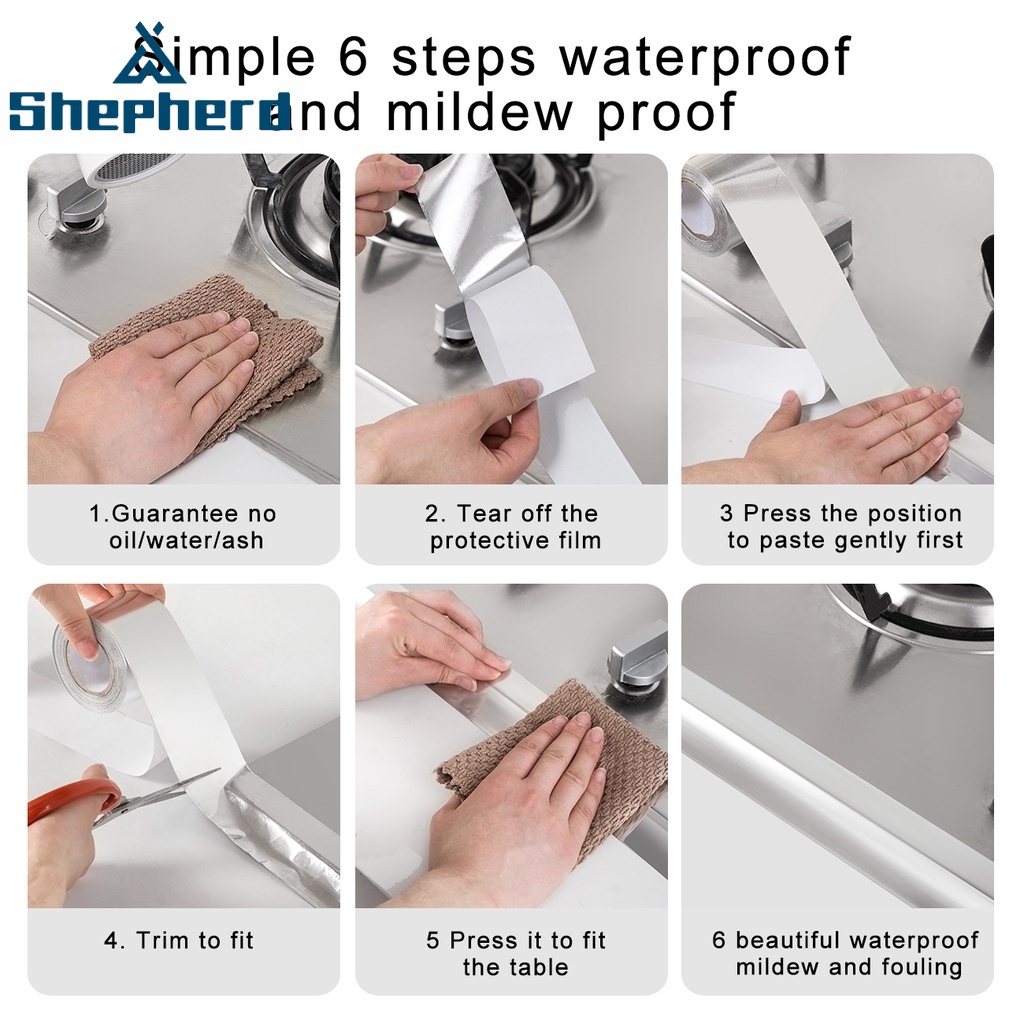 Shepherd

Simple 6 steps waterproof and mildew proof

1.Guarantee no oil/water/ash

2. Tear off the protective film

3 Press the position to paste gently first

4. Trim to fit

5 Press it to fit the table

6 beautiful waterproof mildew and fouling