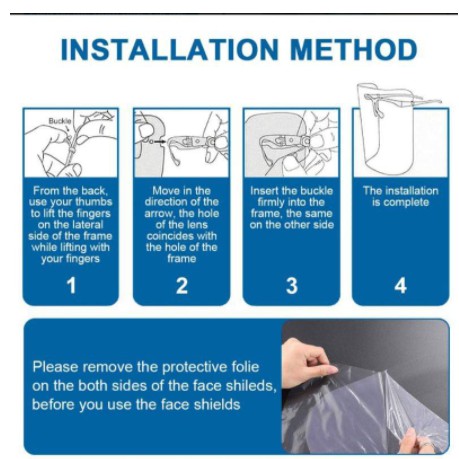 INSTALLATION METHOD

Buckle

From the back, use your thumbs to lift the fingers on the lateral side of the frame while lifting with your fingers

1

Move in the direction of the arrow, the hole of the lens coincides with the hole of the frame

2

Insert the buckle firmly into the frame, the same on the other side

3

The installation is complete

4

Please remove the protective folie on the both sides of the face shileds, before you use the face shields