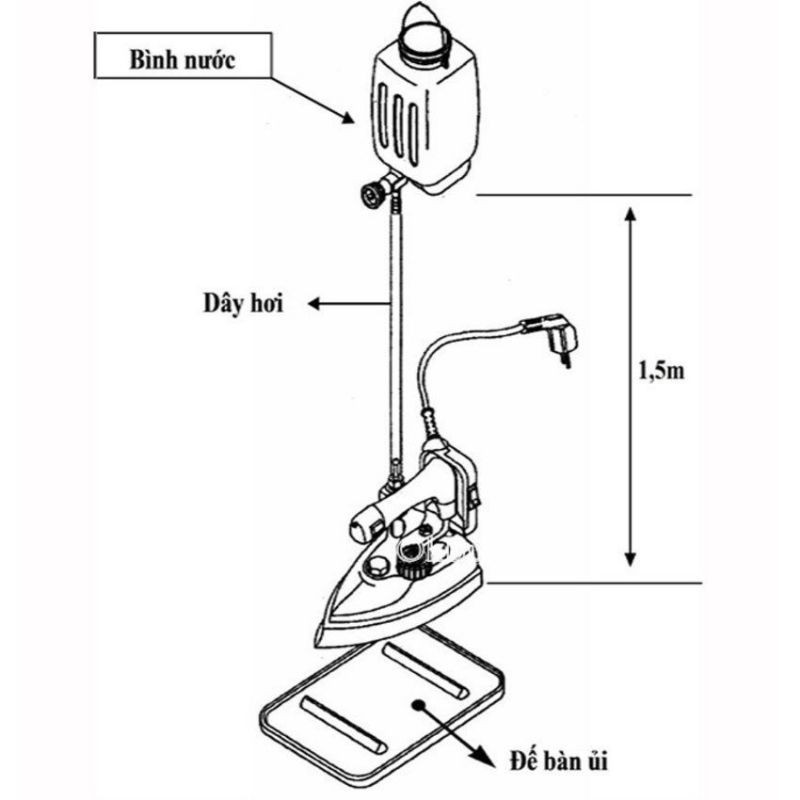 Bình nước

Dây hơi

1,5m

Đế bàn ủi