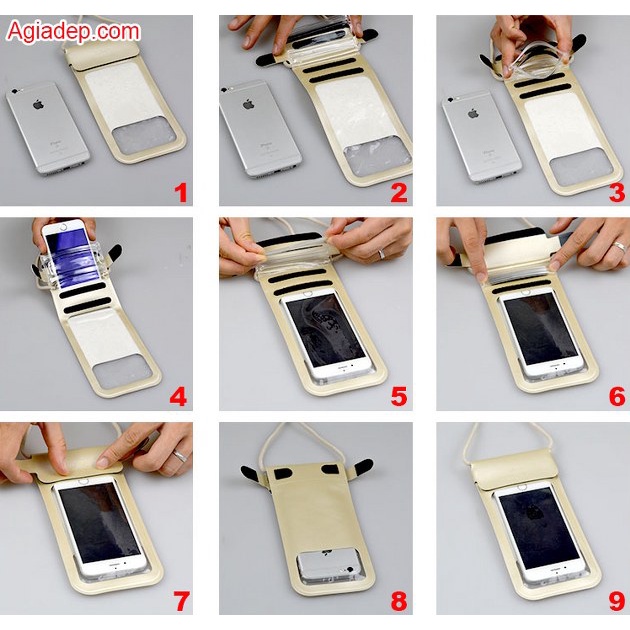 Agiadep.com

1

2

3

4

5

6

7

8

9