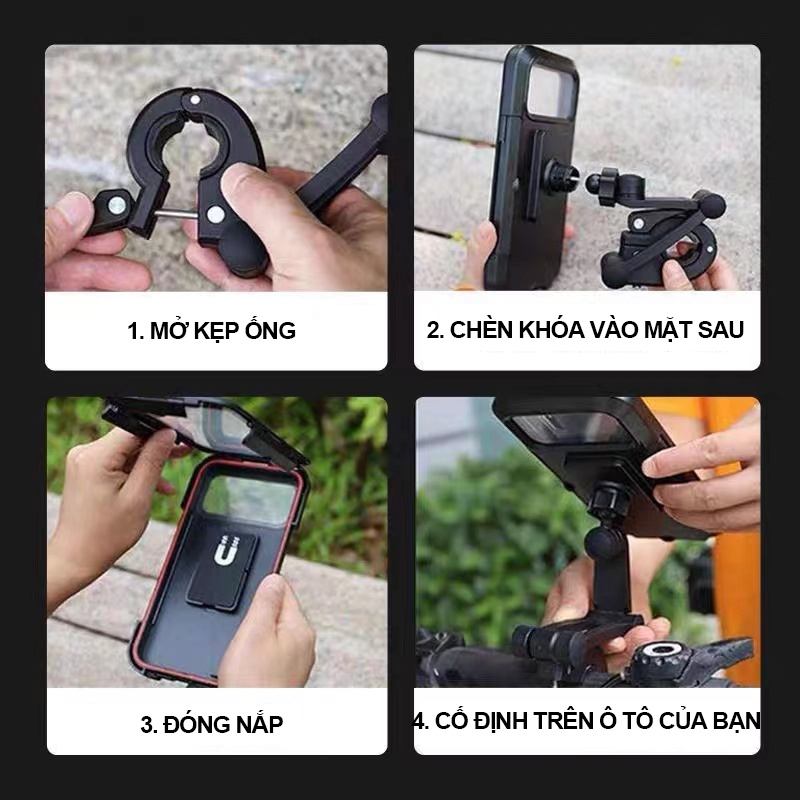 1. MỞ KẸP ỐNG

2. CHÈN KHÓA VÀO MẶT SAU

3. ĐÓNG NẮP

4. CỐ ĐỊNH TRÊN Ô TÔ CỦA BẠN