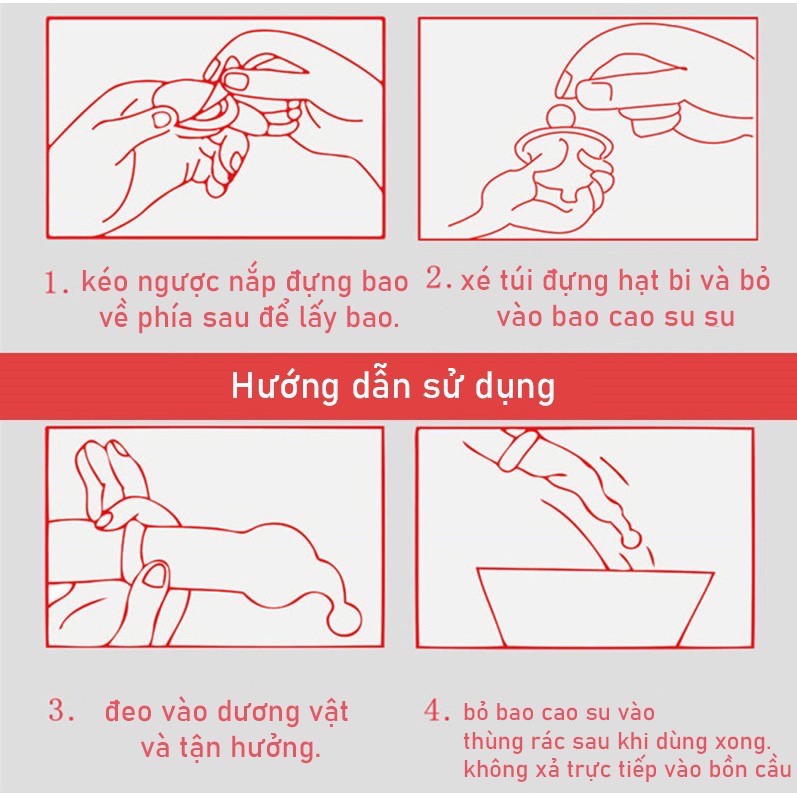 1. kéo ngược nắp đựng bao về phía sau để lấy bao.

2. xé túi đựng hạt bi và bỏ vào bao cao su su

Hướng dẫn sử dụng

3. đeo vào dương vật và tận hưởng.

4. bỏ bao cao su vào thùng rác sau khi dùng xong. không xả trực tiếp vào bồn cầu