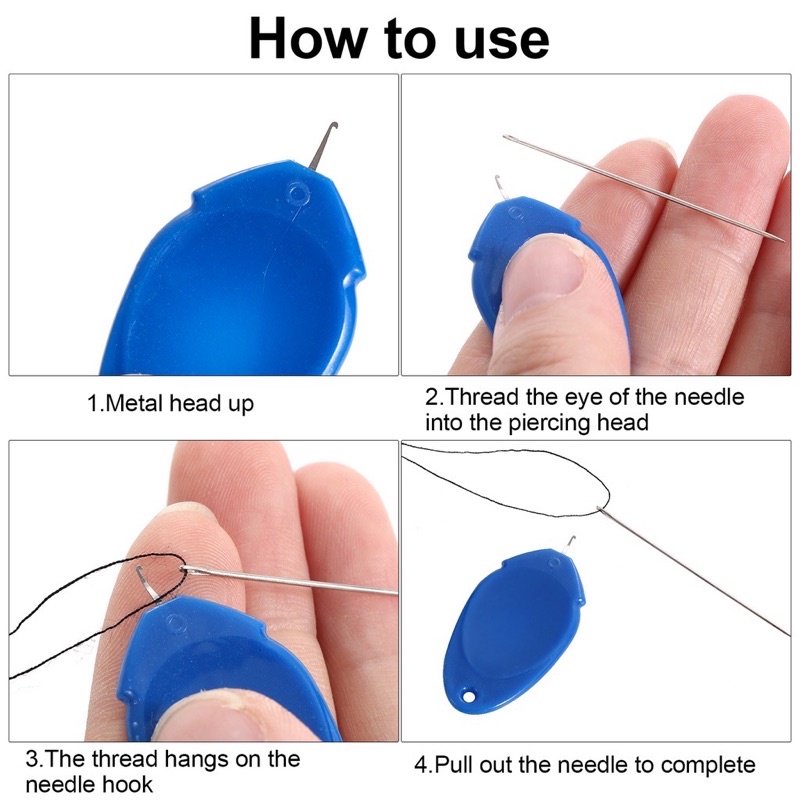 How to use

1.Metal head up

2.Thread the eye of the needle into the piercing head

3.The thread hangs on the needle hook

4.Pull out the needle to complete