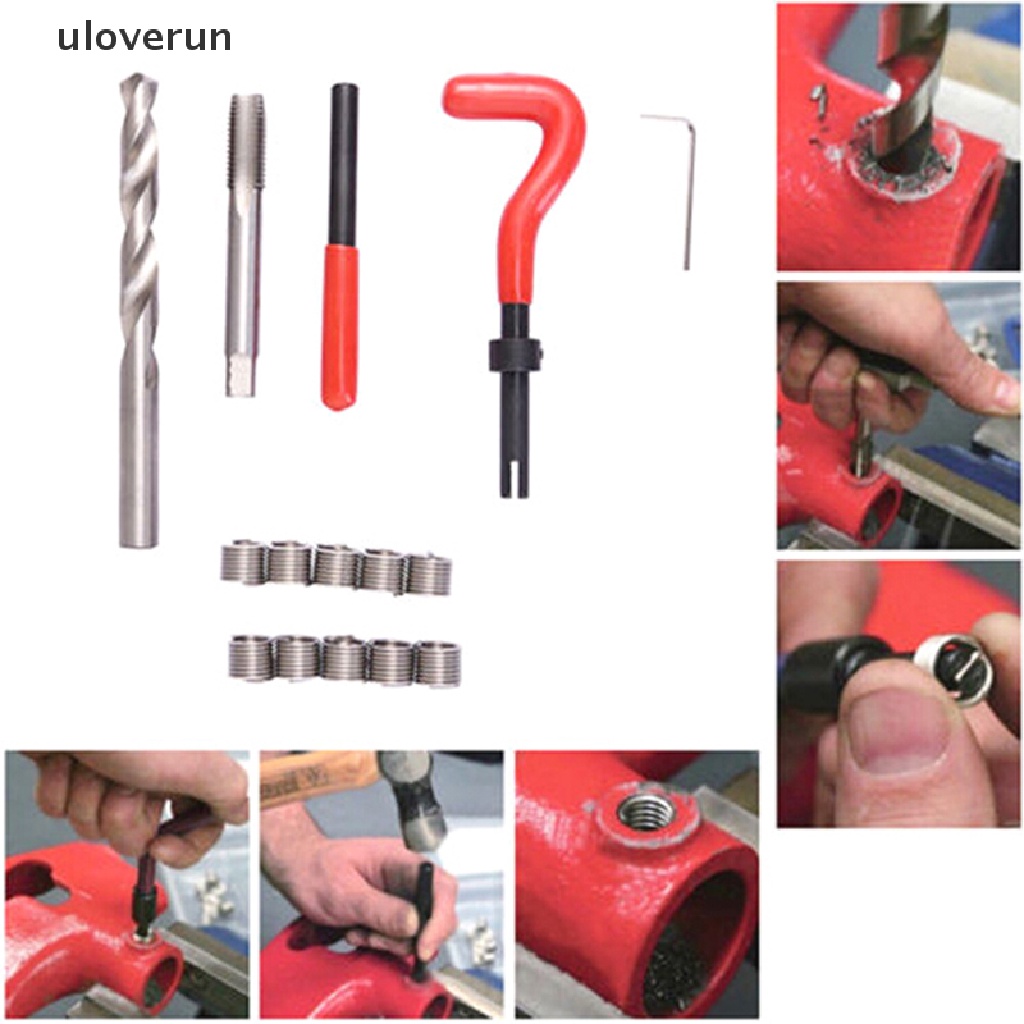 uloverun