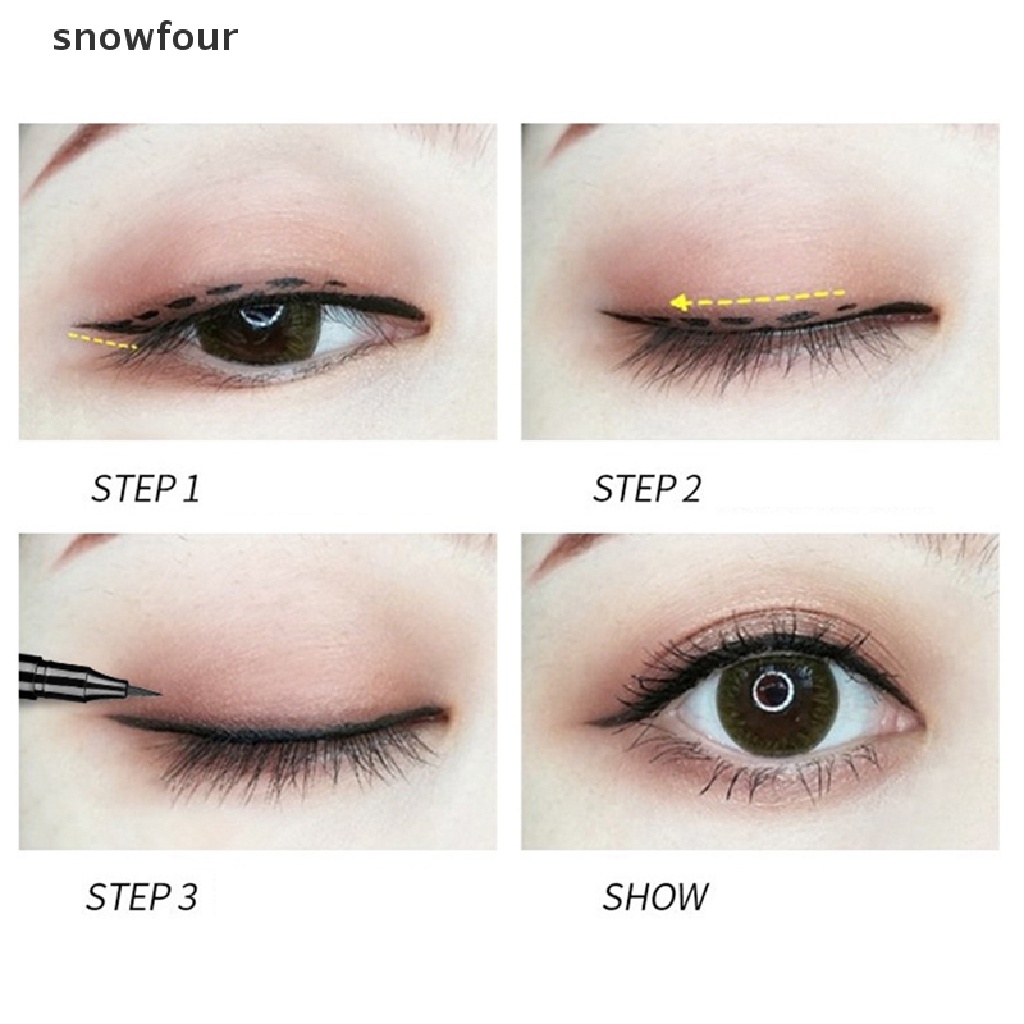 snowfour

STEP 1

STEP 2

STEP 3

SHOW