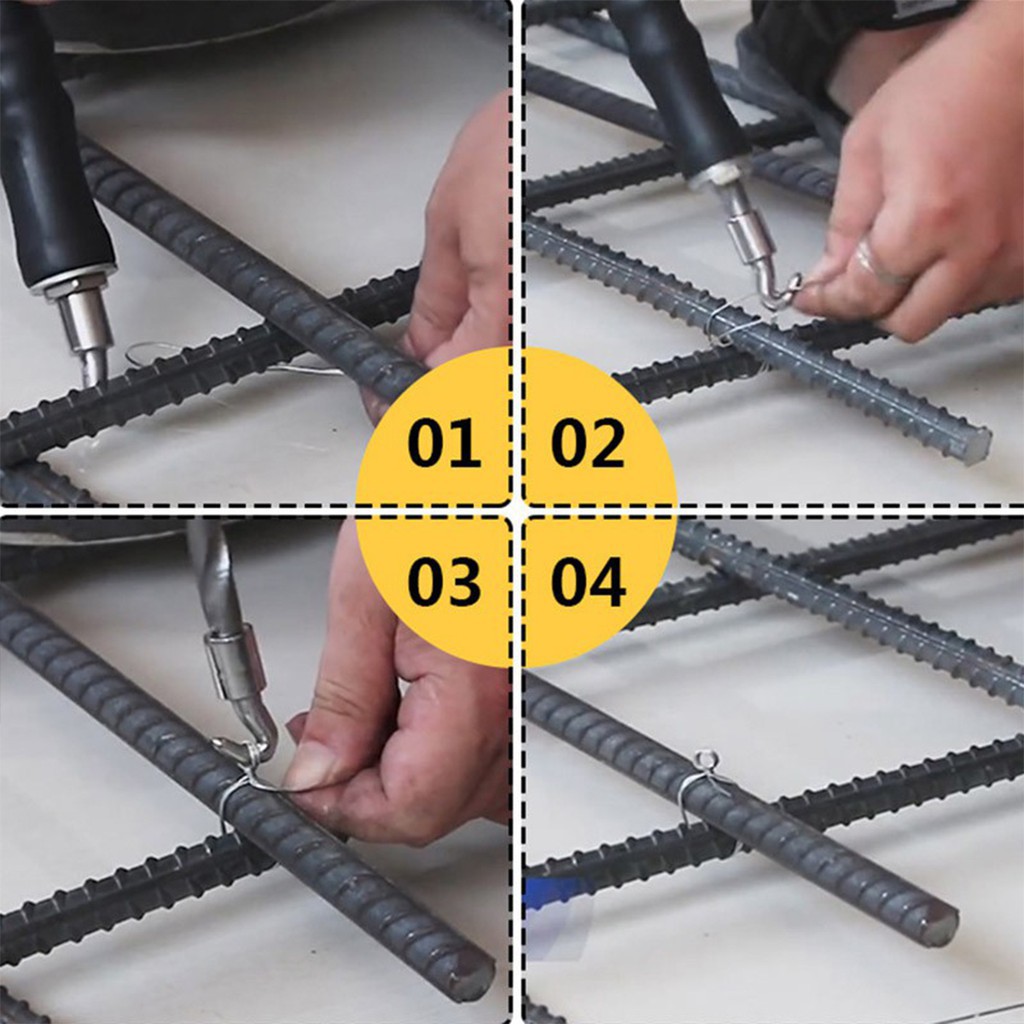 01
02
03
04