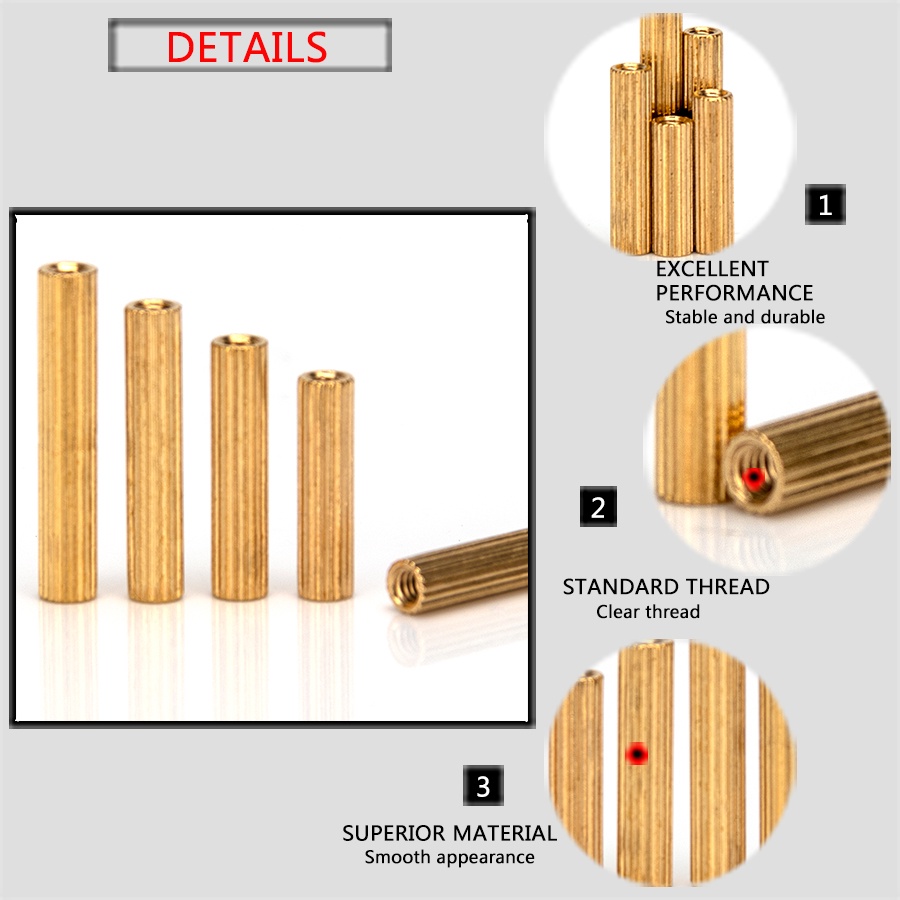 DETAILS

1

EXCELLENT PERFORMANCE
Stable and durable

2

STANDARD THREAD
Clear thread

3

SUPERIOR MATERIAL
Smooth appearance