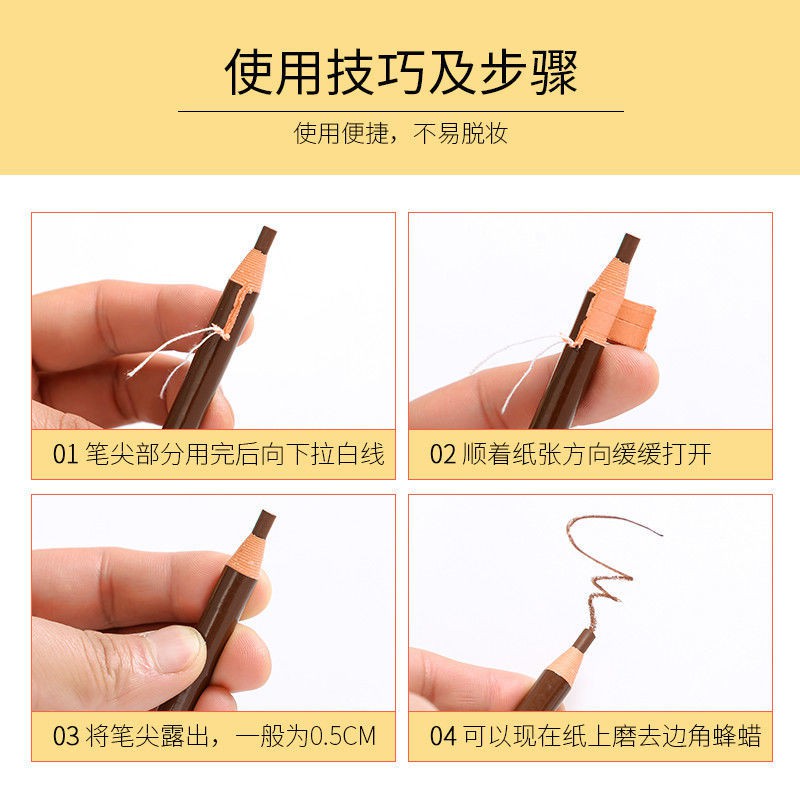 使用技巧及步骤

使用便捷，不易脱妆

01 笔尖部分用完后向下拉白线

02 顺着纸张方向缓缓打开

03 将笔尖露出，一般为0.5CM

04 可以现在纸上磨去边角蜂蜡