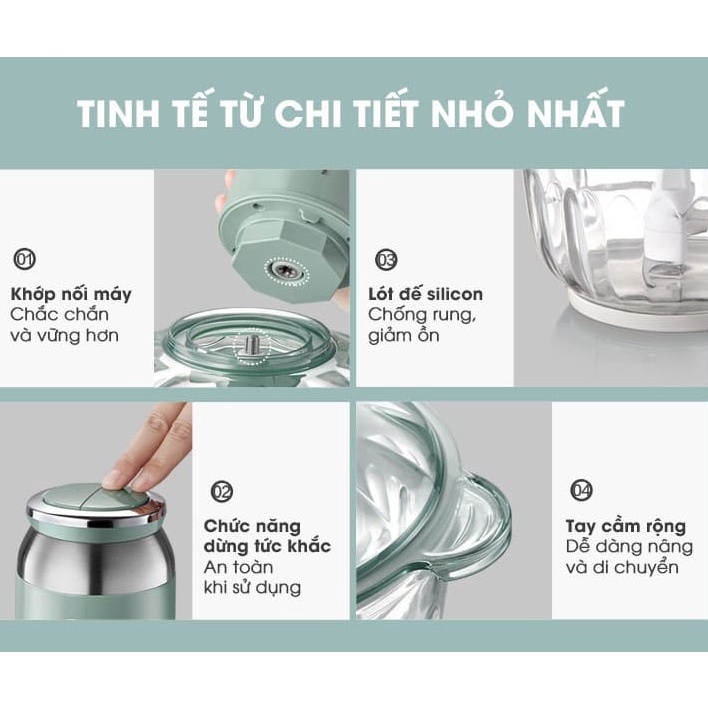 TINH TẾ TỪ CHI TIẾT NHỎ NHẤT

01
Khớp nối máy
Chắc chắn và vững hơn

03
Lót đế silicon
Chống rung, giảm ồn

02
Chức năng dừng tức khắc
An toàn khi sử dụng

04
Tay cầm rộng
Dễ dàng nâng và di chuyển