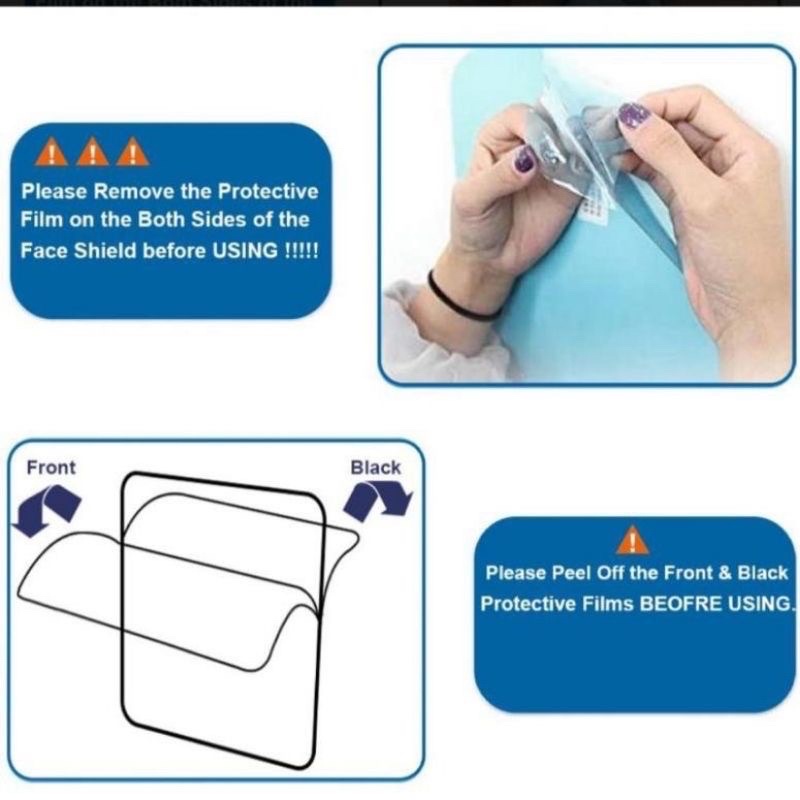 Please Remove the Protective Film on the Both Sides of the Face Shield before USING !!!!!

Front

Black

Please Peel Off the Front & Black Protective Films BEOFRE USING.