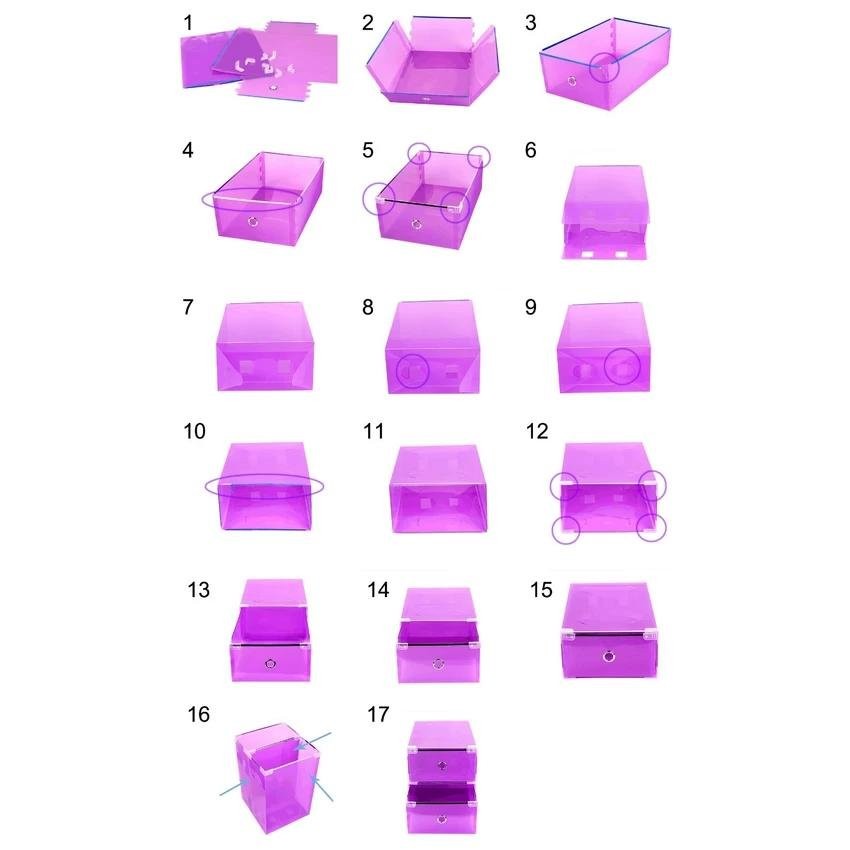 1
2
3
4
5
6
7
8
9
10
11
12
13
14
15
16
17