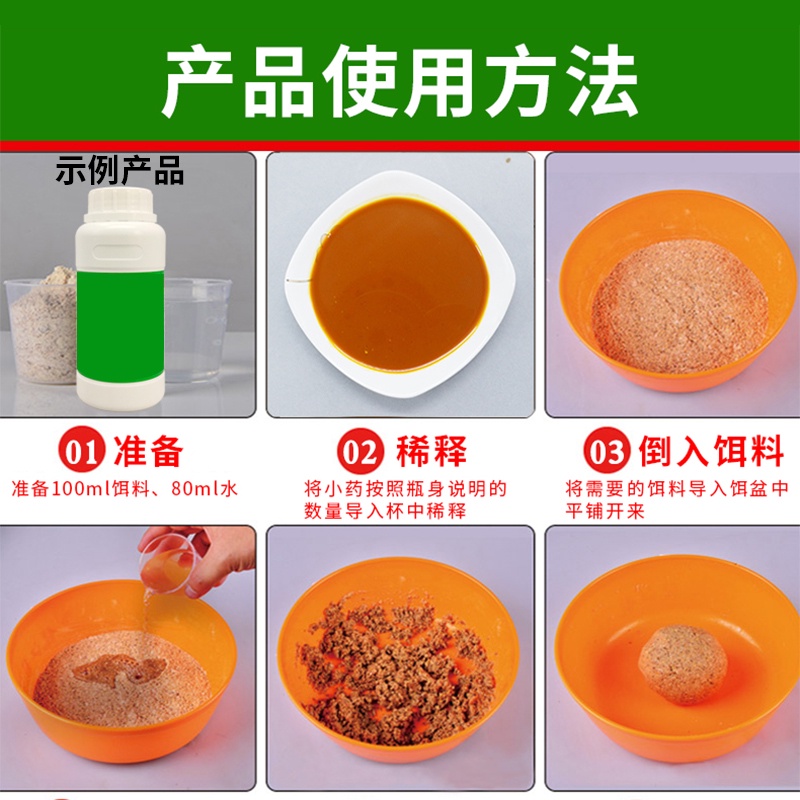 产品使用方法

示例产品

01 准备
准备100ml饵料、80ml水

02 稀释
将小药按照瓶身说明的数量导入杯中稀释

03 倒入饵料
将需要的饵料导入饵盆中平铺开来