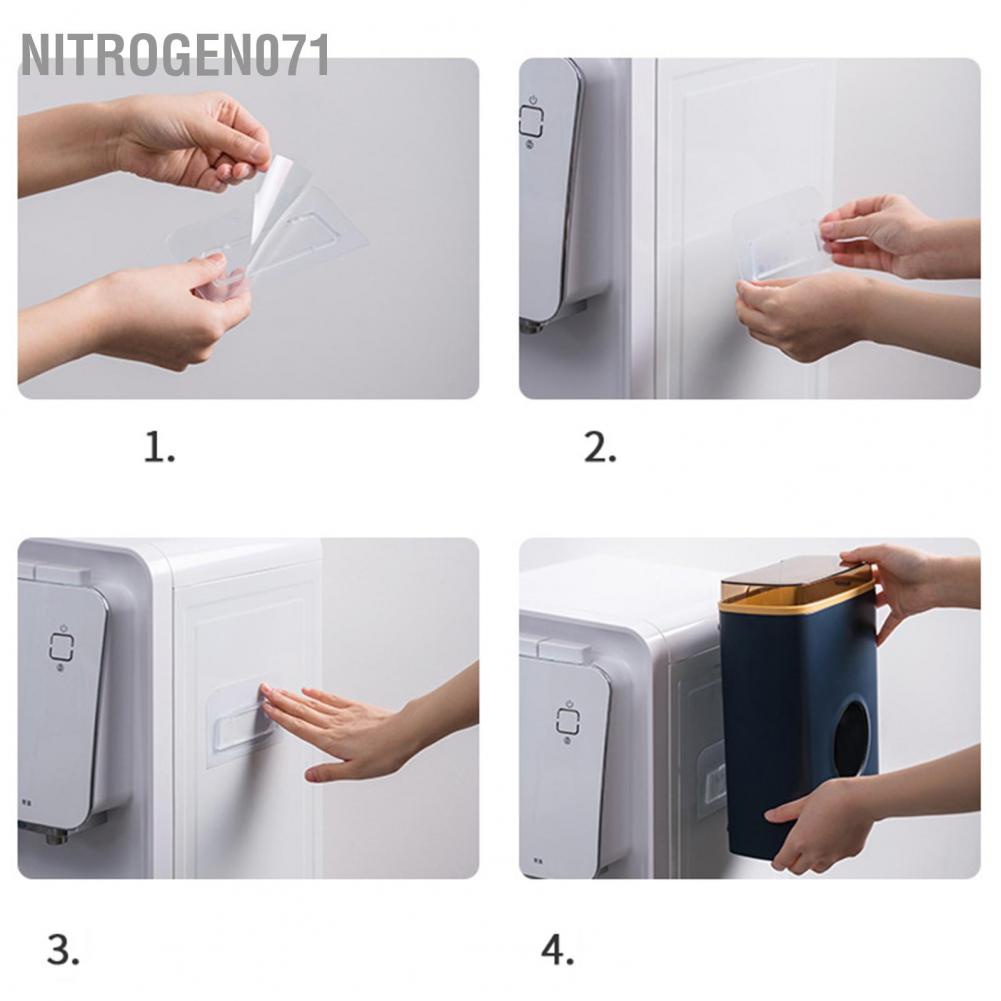 NITROGEN071

1.

2.

3.

4.