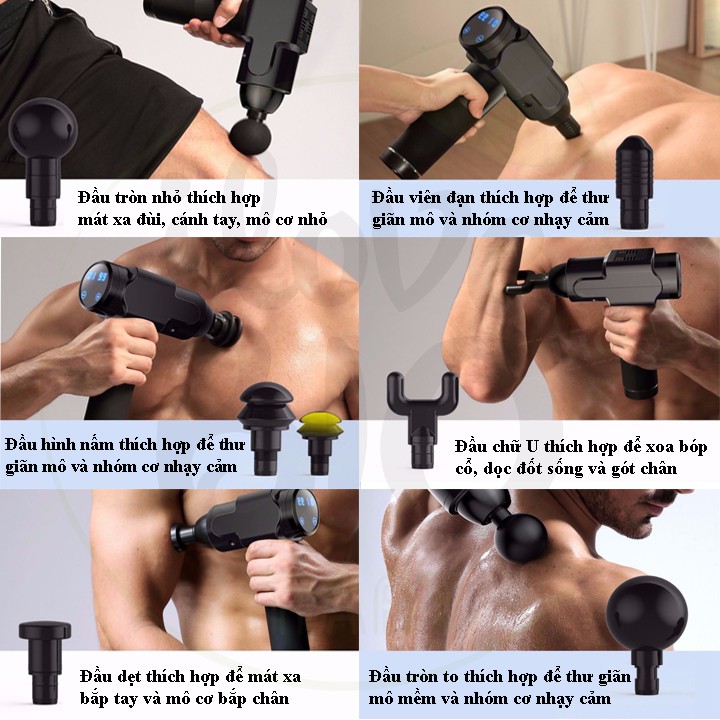 Đầu tròn nhỏ thích hợp mát xa đùi, cánh tay, mô cơ nhỏ

Đầu viên đạn thích hợp để thư giãn mô và nhóm cơ nhạy cảm

Đầu hình nấm thích hợp để thư giãn mô và nhóm cơ nhạy cảm

Đầu chữ U thích hợp để xoa bóp cổ, dọc đốt sống và gót chân

Đầu dẹt thích hợp để mát xa bắp tay và mô cơ bắp chân

Đầu tròn to thích hợp để thư giãn mô mềm và nhóm cơ nhạy cảm