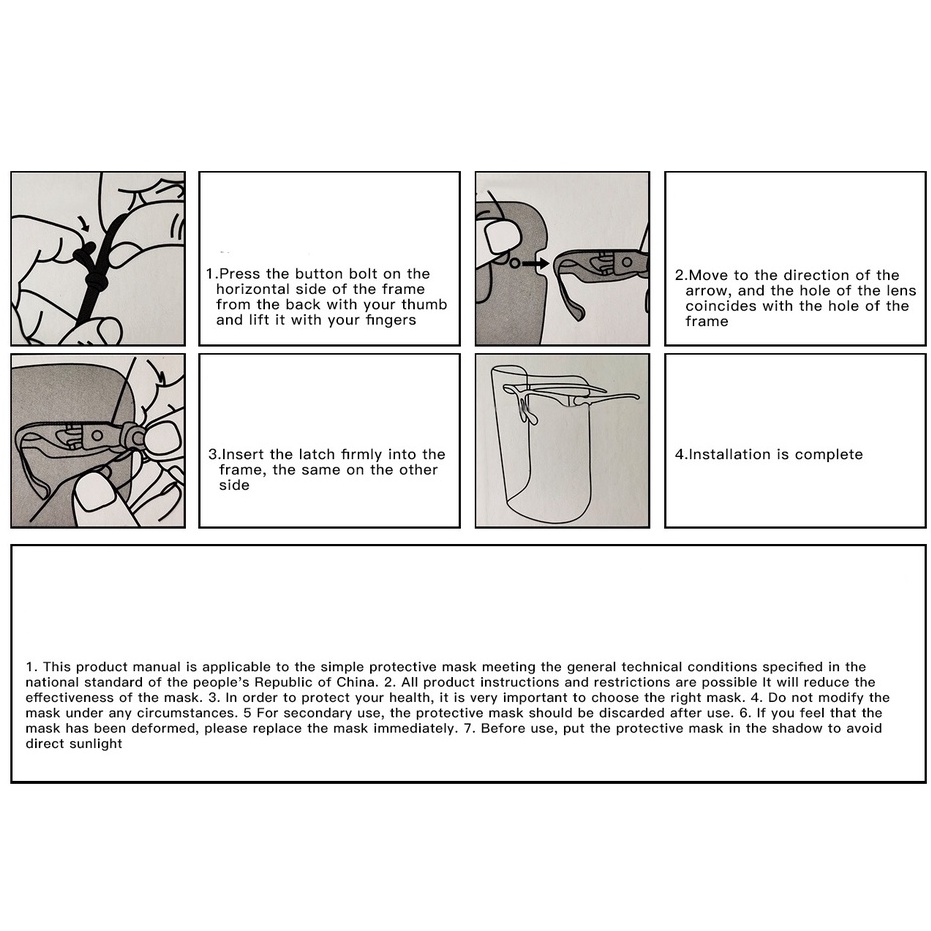 1.Press the button bolt on the horizontal side of the frame from the back with your thumb and lift it with your fingers

2.Move to the direction of the arrow, and the hole of the lens coincides with the hole of the frame

3.Insert the latch firmly into the frame, the same on the other side

4.Installation is complete

1. This product manual is applicable to the simple protective mask meeting the general technical conditions specified in the national standard of the people's Republic of China. 2. All product instructions and restrictions are possible It will reduce the effectiveness of the mask. 3. In order to protect your health, it is very important to choose the right mask. 4. Do not modify the mask under any circumstances. 5 For secondary use, the protective mask should be discarded after use. 6. If you feel that the mask has been deformed, please replace the mask immediately. 7. Before use, put the protective mask in the shadow to avoid direct sunlight