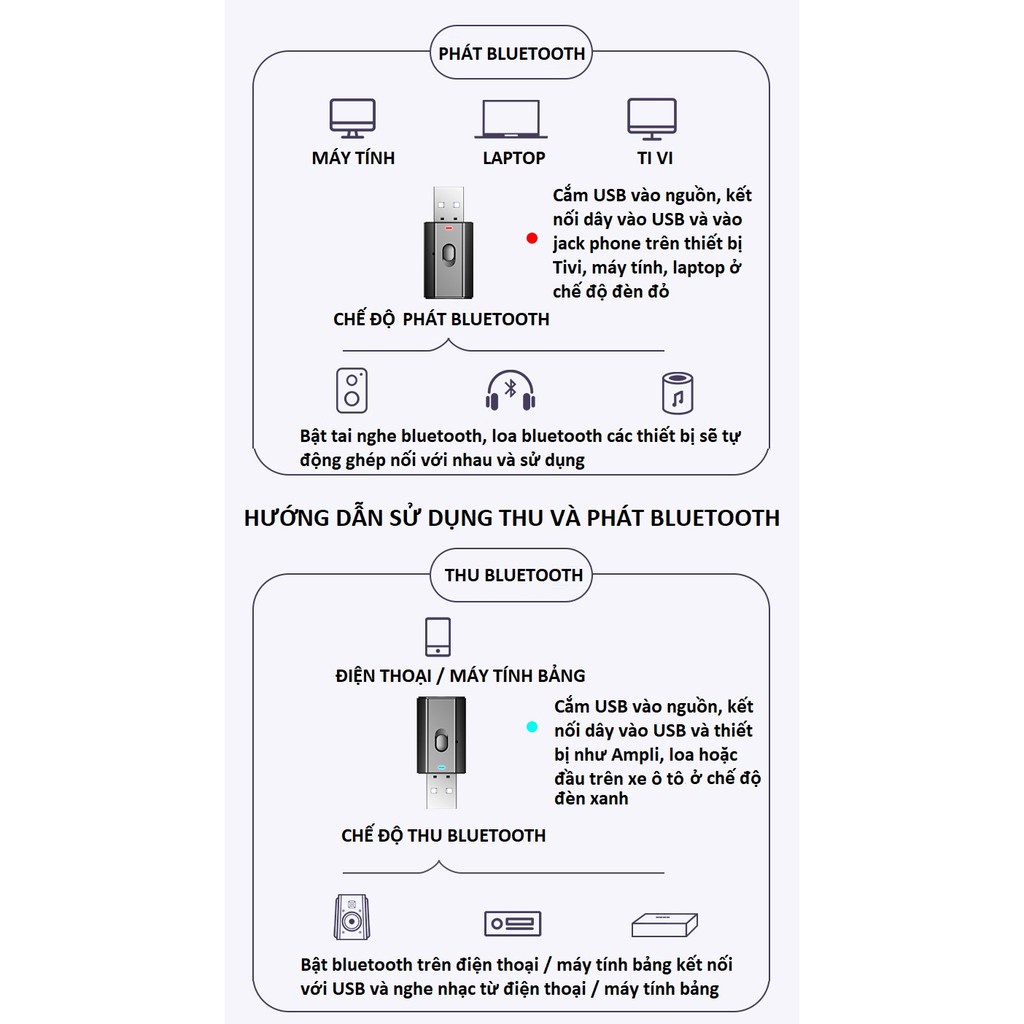 PHÁT BLUETOOTH

MÁY TÍNH

LAPTOP

TI VI

Cắm USB vào nguồn, kết nối dây vào USB và vào jack phone trên thiết bị Tivi, máy tính, laptop ở chế độ đèn đỏ

CHẾ ĐỘ PHÁT BLUETOOTH

Bật tai nghe bluetooth, loa bluetooth các thiết bị sẽ tự động ghép nối với nhau và sử dụng

HƯỚNG DẪN SỬ DỤNG THU VÀ PHÁT BLUETOOTH

THU BLUETOOTH

ĐIỆN THOẠI / MÁY TÍNH BẢNG

Cắm USB vào nguồn, kết nối dây vào USB và thiết bị như Ampli, loa hoặc đầu trên xe ô tô ở chế độ đèn xanh

CHẾ ĐỘ THU BLUETOOTH

Bật bluetooth trên điện thoại / máy tính bảng kết nối với USB và nghe nhạc từ điện thoại / máy tính bảng