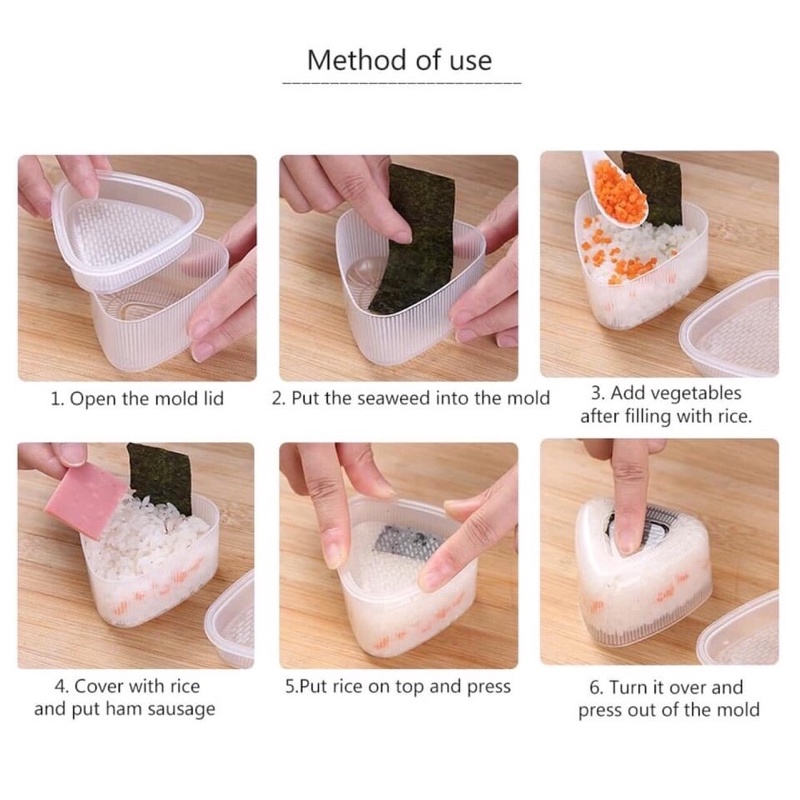 Method of use

1. Open the mold lid

2. Put the seaweed into the mold

3. Add vegetables after filling with rice.

4. Cover with rice and put ham sausage

5.Put rice on top and press

6. Turn it over and press out of the mold