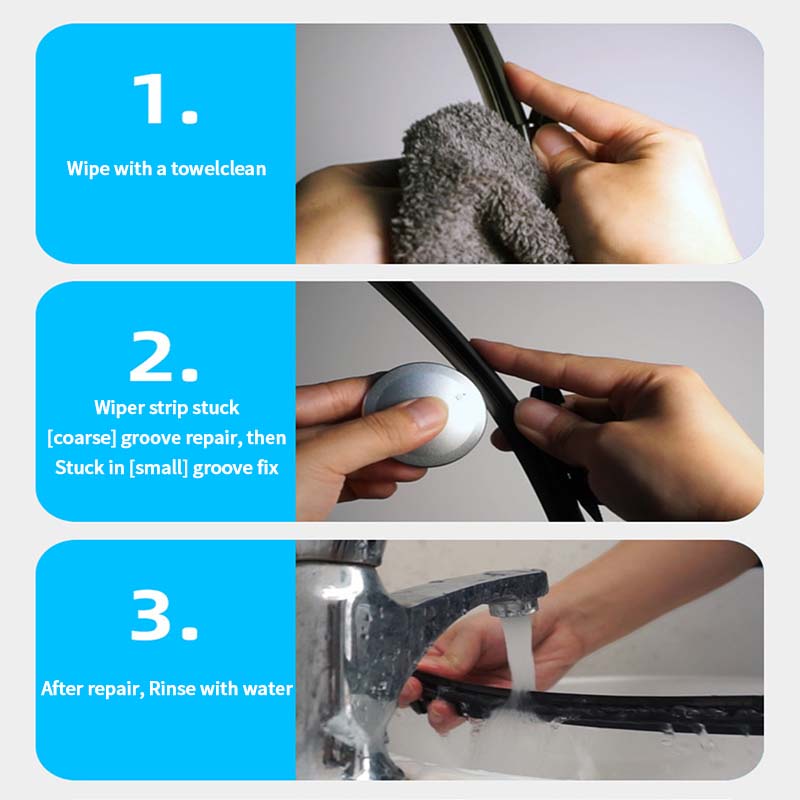 1.

Wipe with a towelclean

2.

Wiper strip stuck [coarse] groove repair, then Stuck in [small] groove fix

3.

After repair, Rinse with water