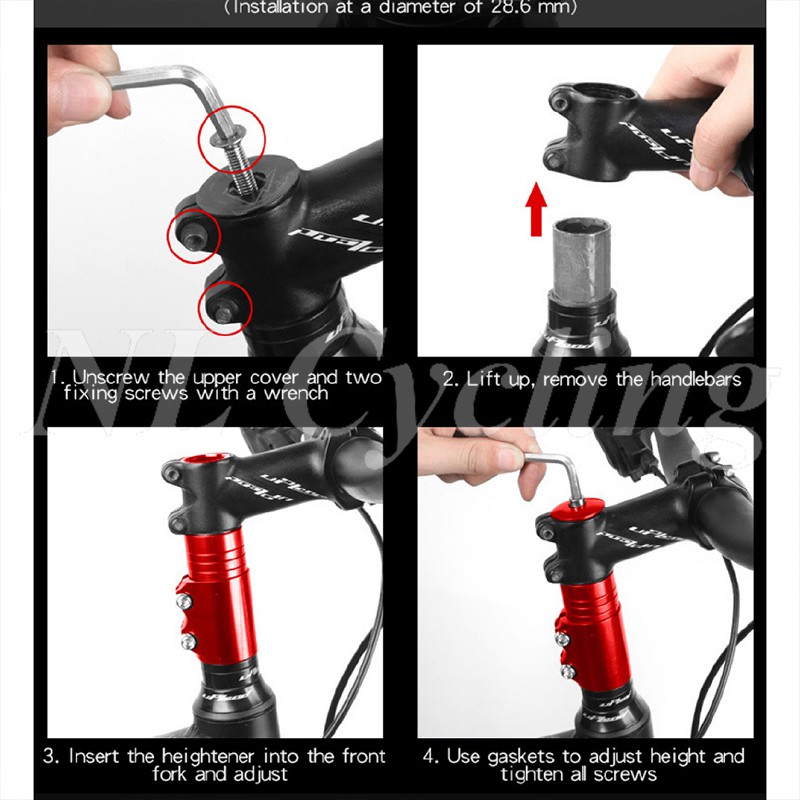 (Installation at a diameter of 28.6 mm)

1. Unscrew the upper cover and two fixing screws with a wrench

2. Lift up, remove the handlebars

NL Cycling

3. Insert the heightener into the front fork and adjust

4. Use gaskets to adjust height and tighten all screws