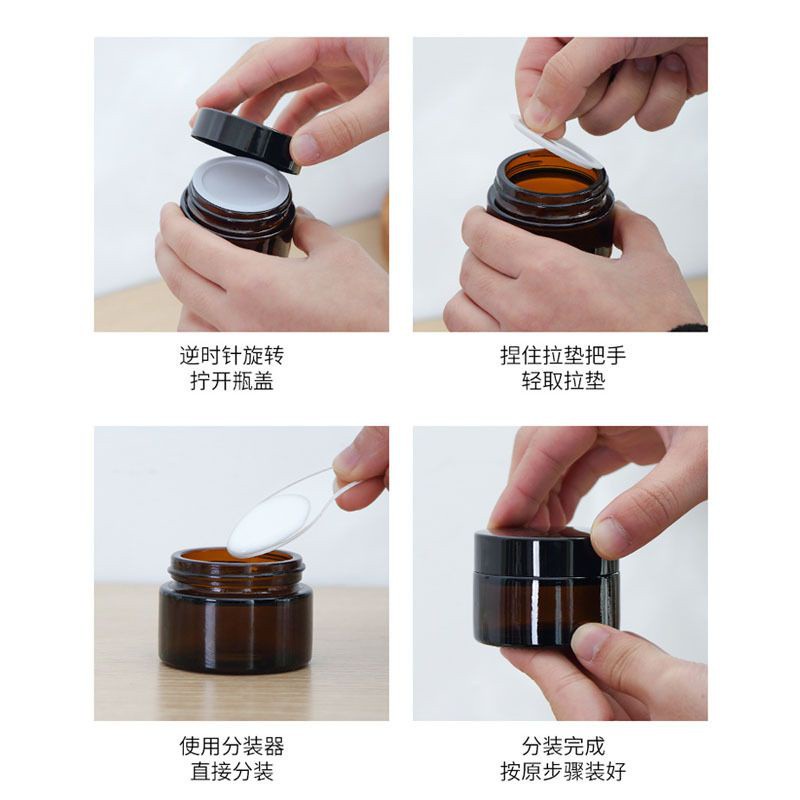 逆时针旋转
拧开瓶盖

捏住拉垫把手
轻取拉垫

使用分装器
直接分装

分装完成
按原步骤装好