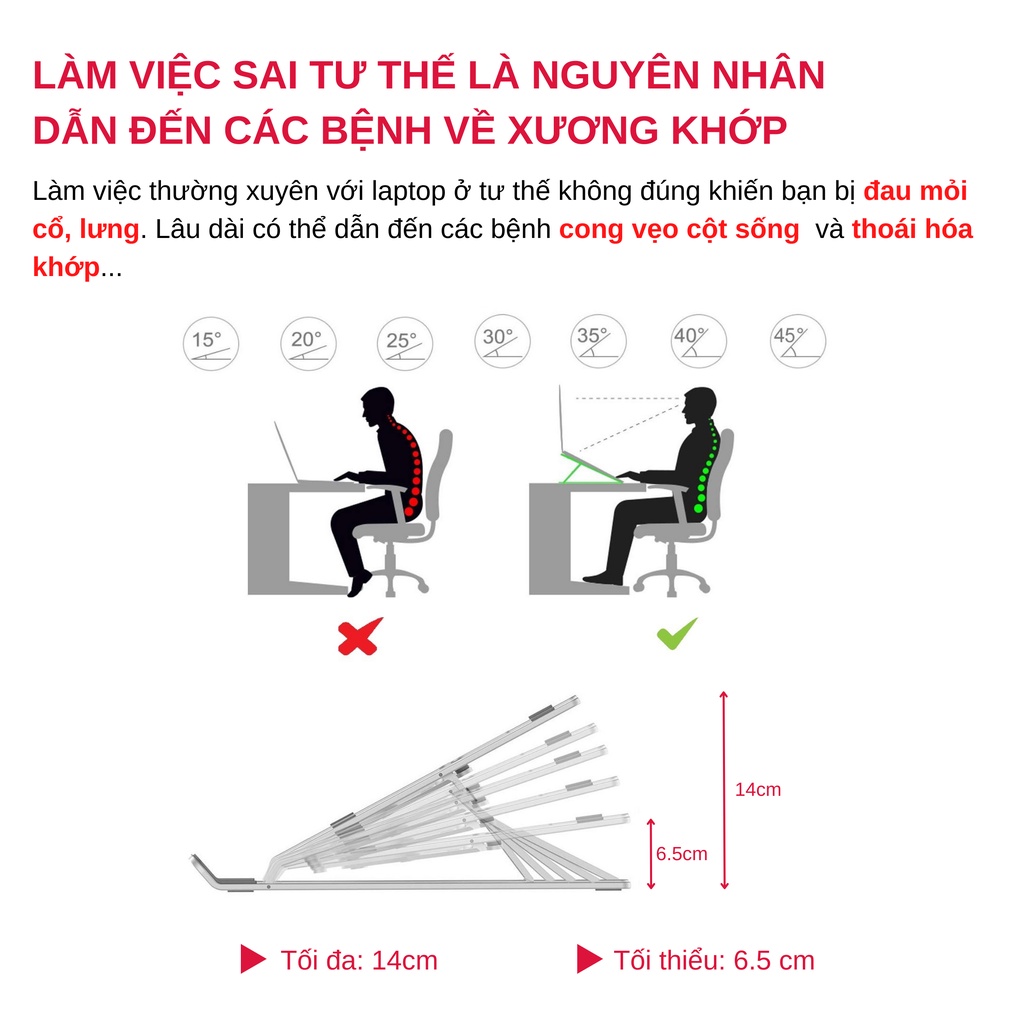 LÀM VIỆC SAI TƯ THẾ LÀ NGUYÊN NHÂN DẪN ĐẾN CÁC BỆNH VỀ XƯƠNG KHỚP

Làm việc thường xuyên với laptop ở tư thế không đúng khiến bạn bị đau mỏi cổ, lưng. Lâu dài có thể dẫn đến các bệnh cong vẹo cột sống và thoái hóa khớp...

15° 20° 25° 30° 35° 40° 45°

14cm

6.5cm

Tối đa: 14cm

Tối thiểu: 6.5 cm