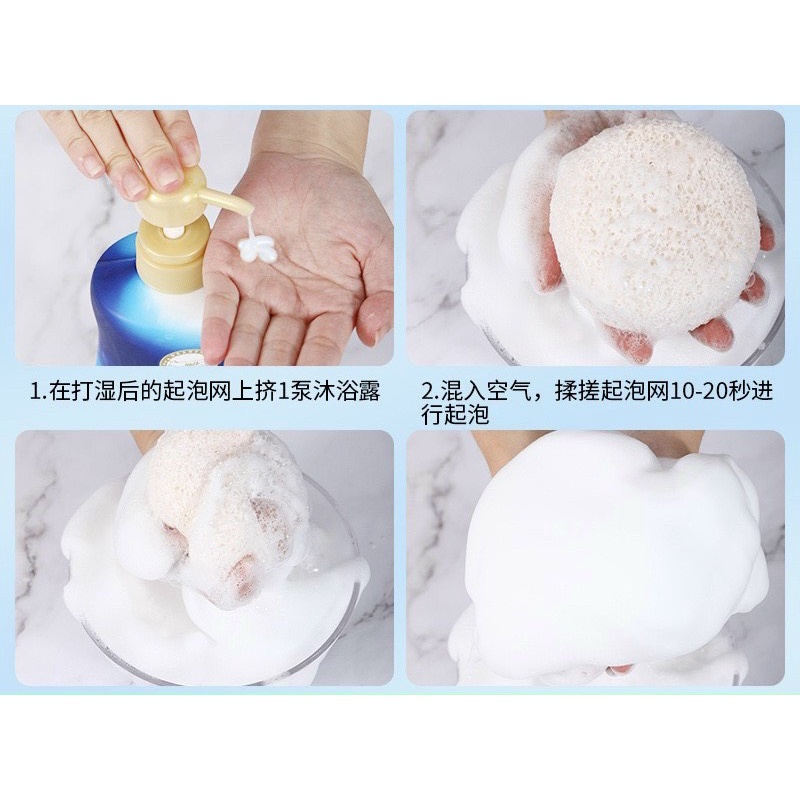 1.在打湿后的起泡网上挤1泵沐浴露

2.混入空气，揉搓起泡网10-20秒进行起泡