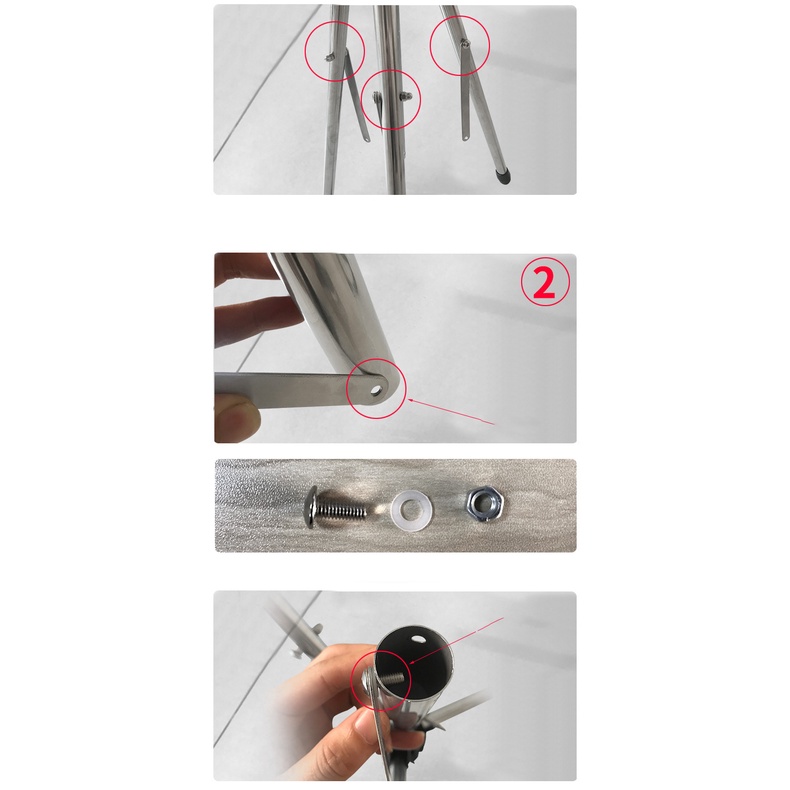 2