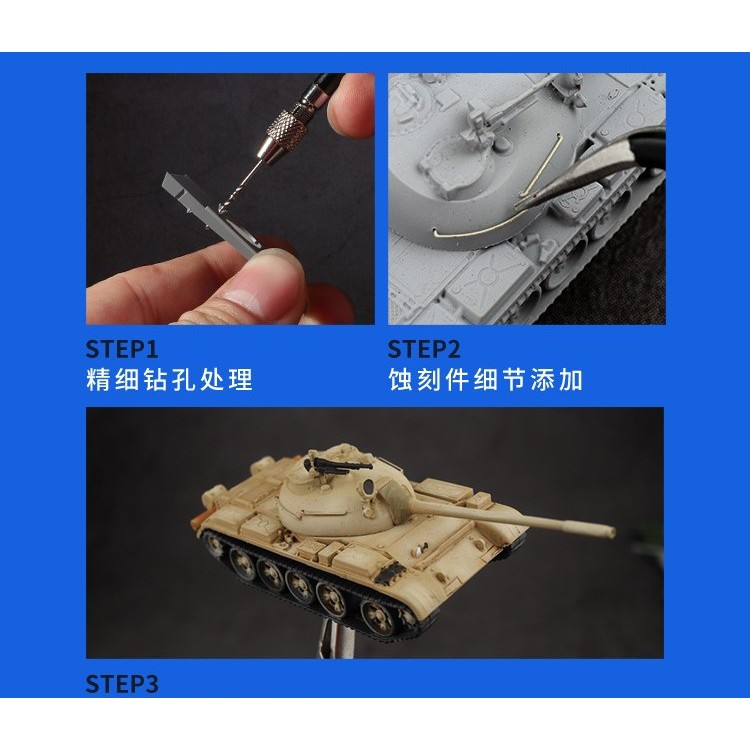 STEP1
精细钻孔处理

STEP2
蚀刻件细节添加

STEP3