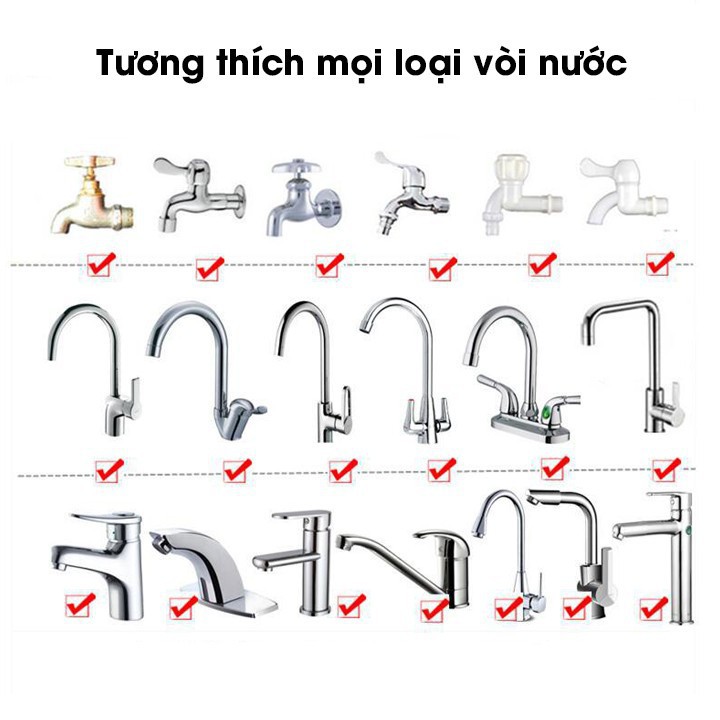 Tương thích mọi loại vòi nước