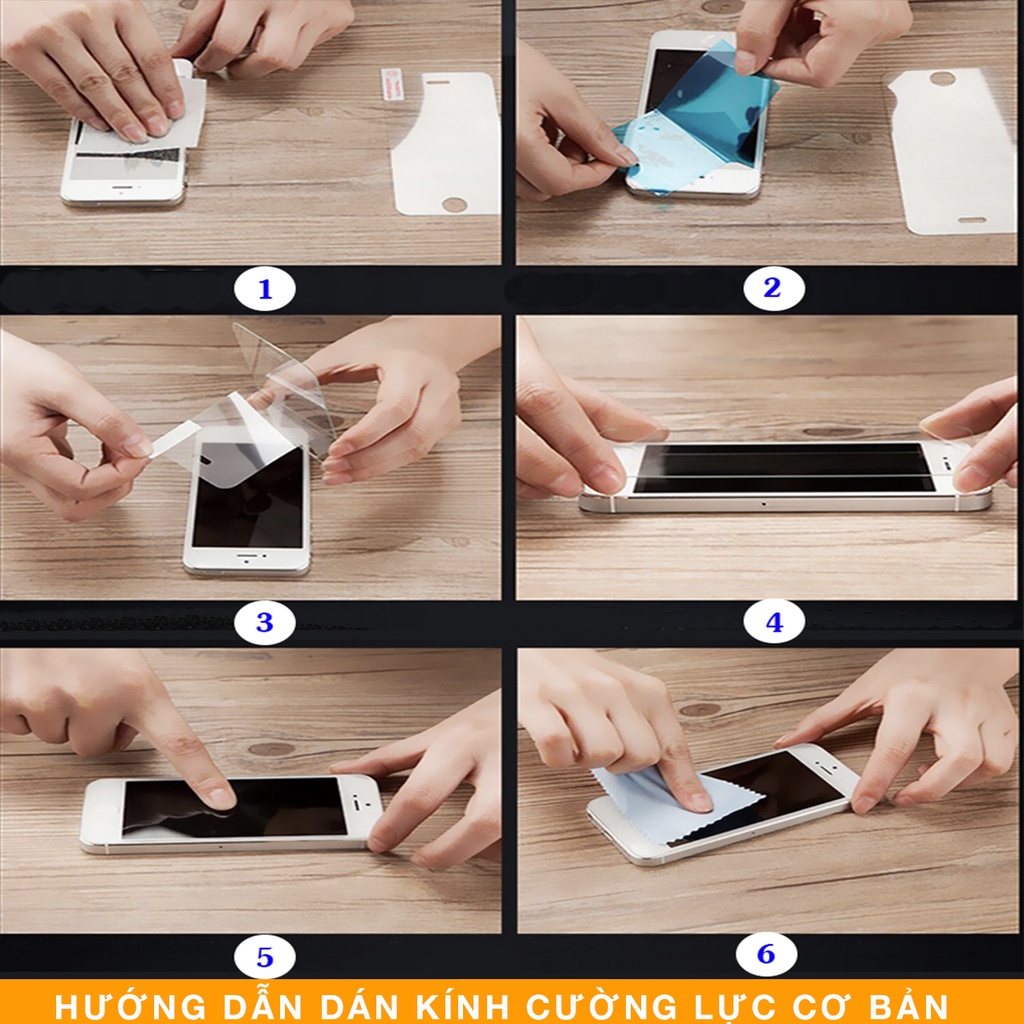 1

2

3

4

5

6

HƯỚNG DẪN DÁN KÍNH CƯỜNG LỰC CƠ BẢN