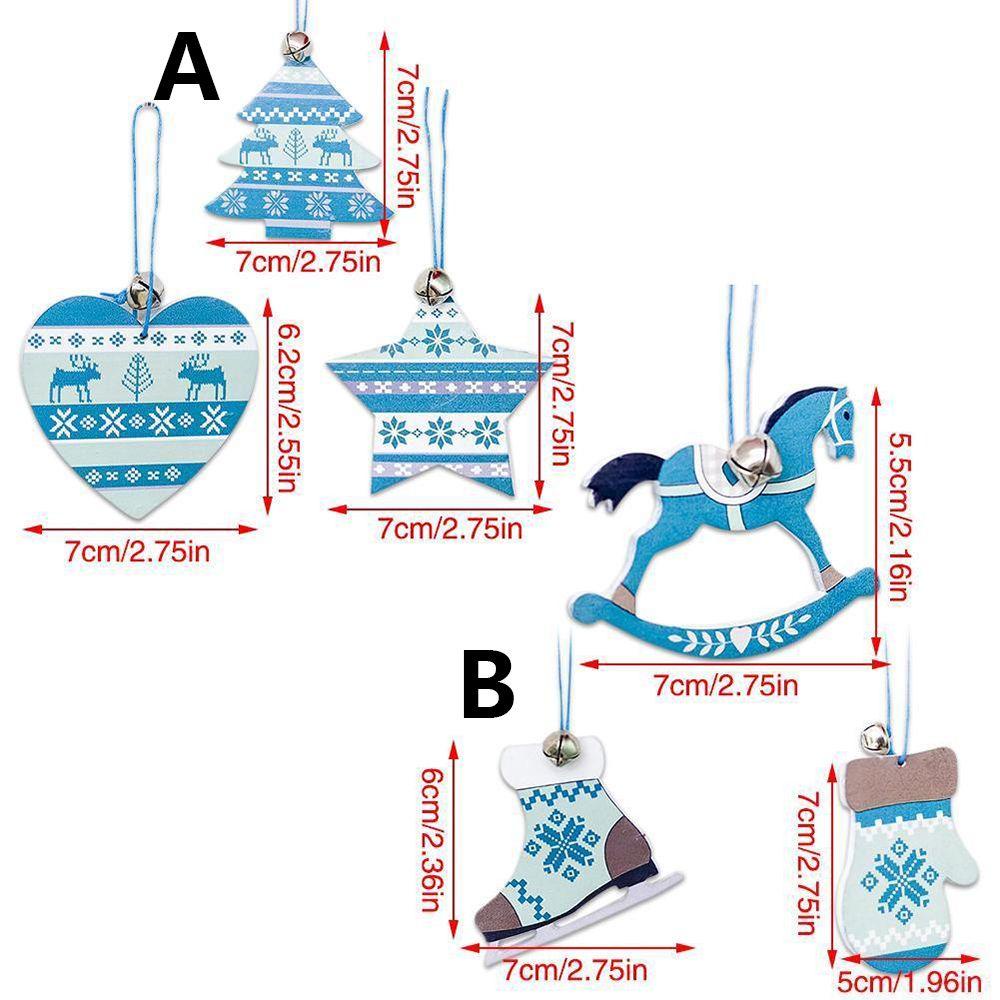 A

7cm/2.75in

7cm/2.75in

6.2cm/2.55in

7cm/2.75in

7cm/2.75in

7cm/2.75in

5.5cm/2.16in

7cm/2.75in

B

6cm/2.36in

7cm/2.75in

7cm/2.75in

5cm/1.96in