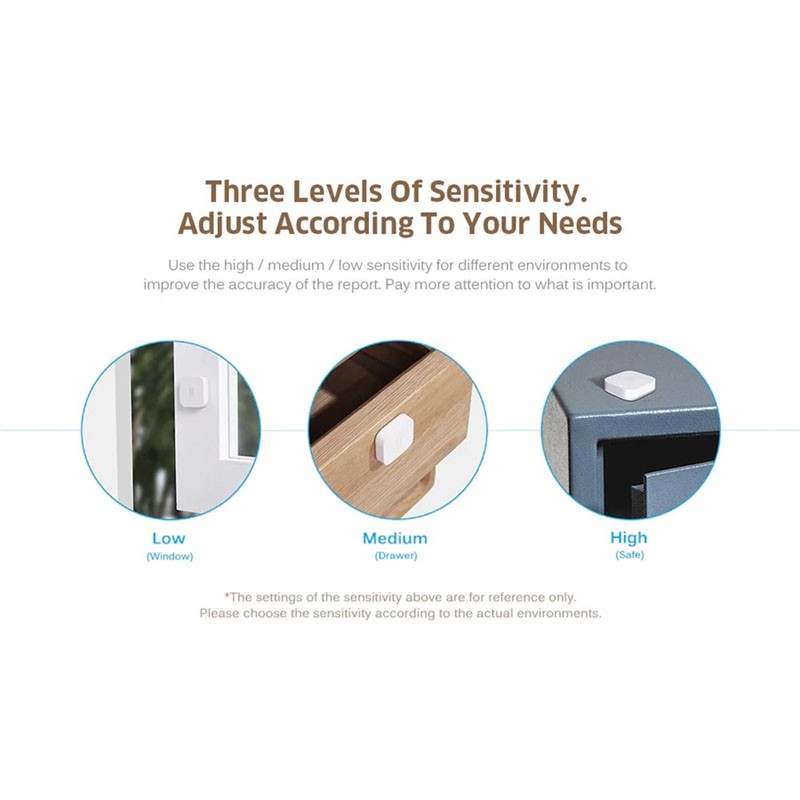 Three Levels Of Sensitivity.
Adjust According To Your Needs

Use the high / medium / low sensitivity for different environments to improve the accuracy of the report. Pay more attention to what is important.

Low
(Window)

Medium
(Drawer)

High
(Safe)

*The settings of the sensitivity above are for reference only.
Please choose the sensitivity according to the actual environments.