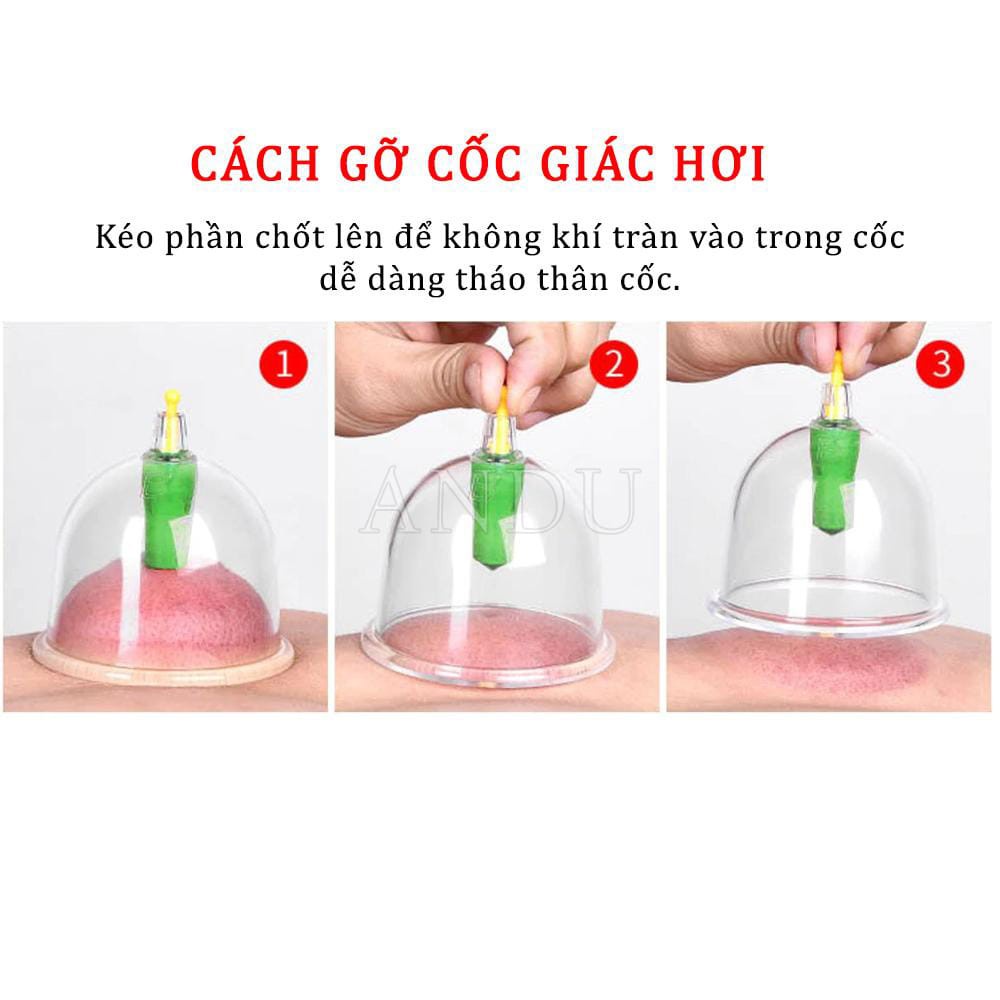 CÁCH GỠ CỐC GIÁC HƠI

Kéo phần chốt lên để không khí tràn vào trong cốc dễ dàng tháo thân cốc.

1

2

ANDU

3