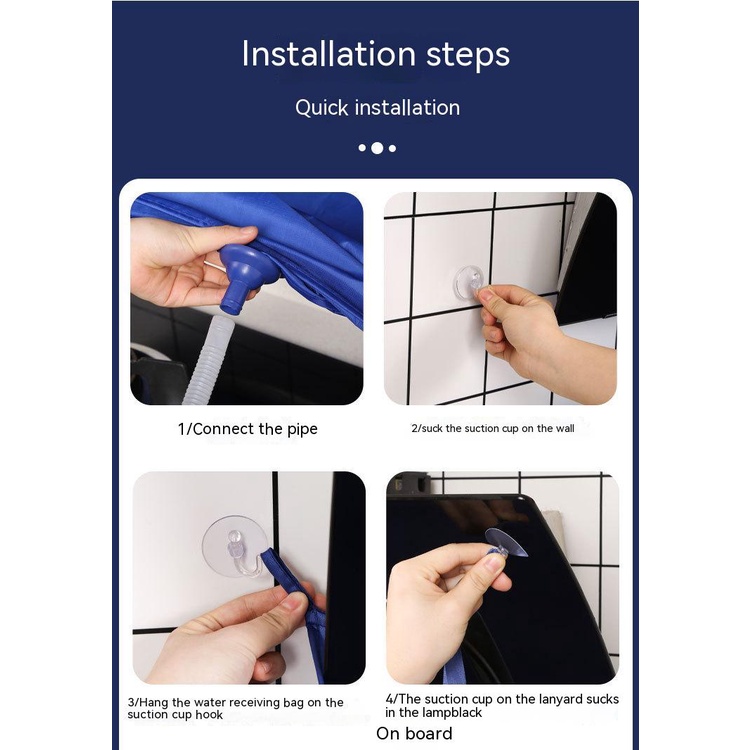 Installation steps

Quick installation

1/Connect the pipe

2/suck the suction cup on the wall

3/Hang the water receiving bag on the suction cup hook

4/The suction cup on the lanyard sucks in the lampblack

On board