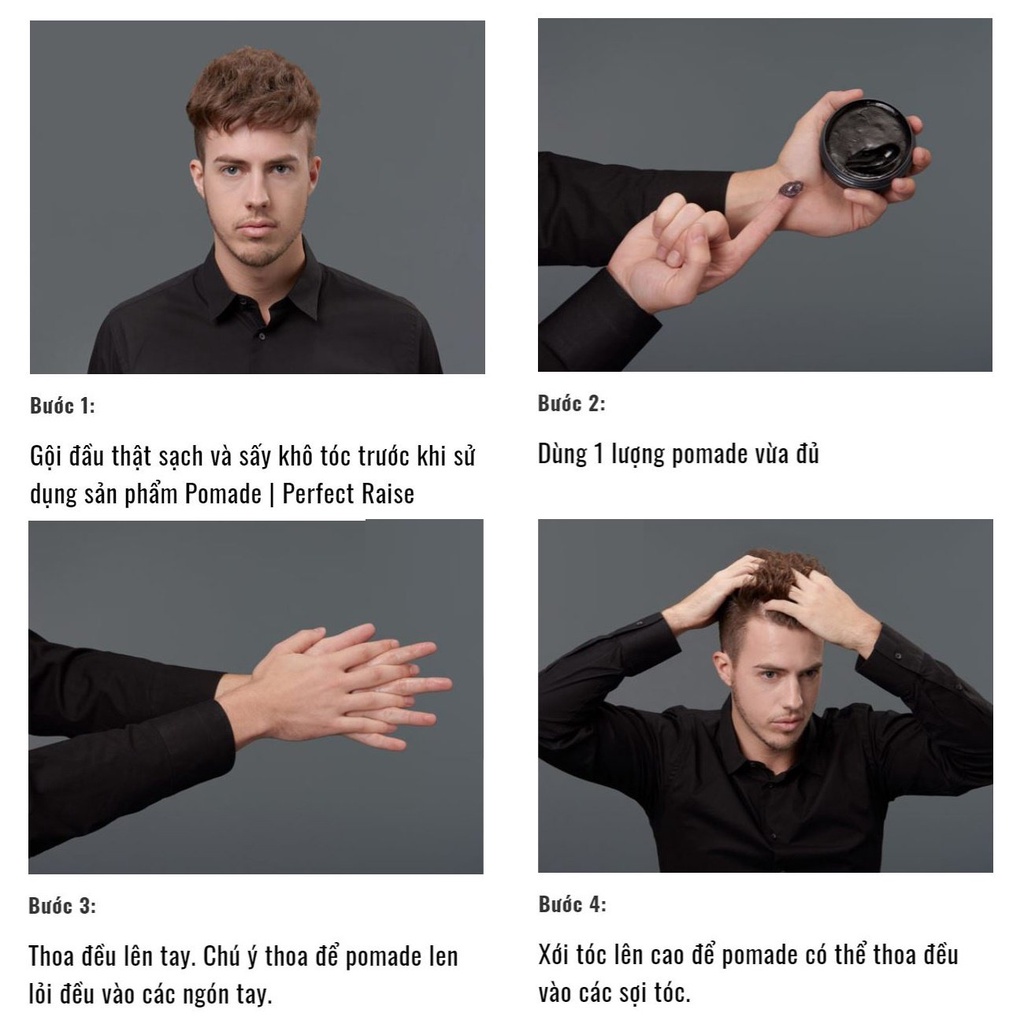 Bước 1:

Gội đầu thật sạch và sấy khô tóc trước khi sử dụng sản phẩm Pomade | Perfect Raise

Bước 2:

Dùng 1 lượng pomade vừa đủ

Bước 3:

Thoa đều lên tay. Chú ý thoa để pomade len lỏi đều vào các ngón tay.

Bước 4:

Xới tóc lên cao để pomade có thể thoa đều vào các sợi tóc.