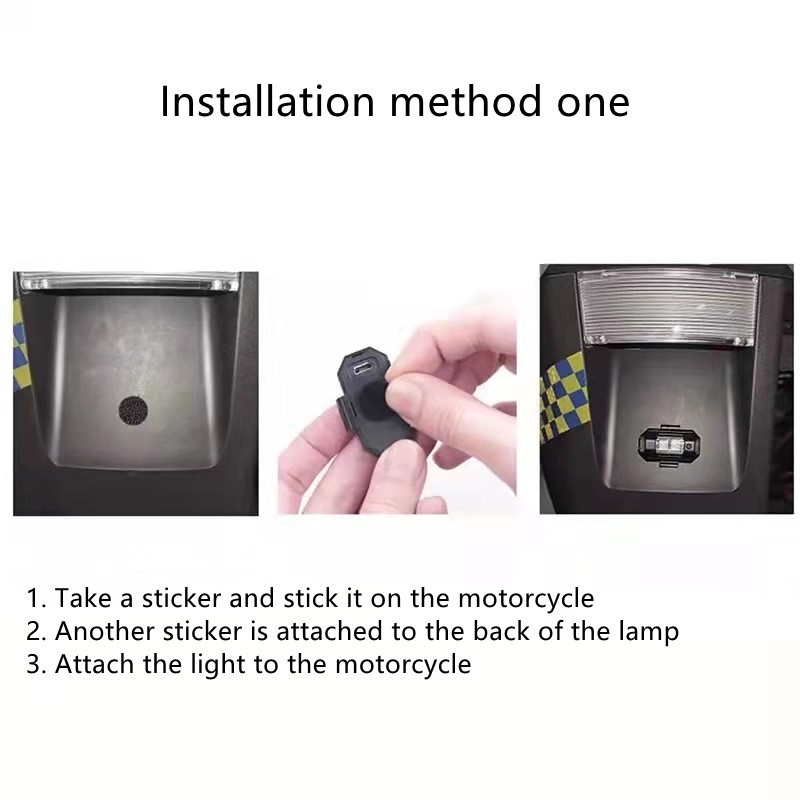 Installation method one

1. Take a sticker and stick it on the motorcycle
2. Another sticker is attached to the back of the lamp
3. Attach the light to the motorcycle