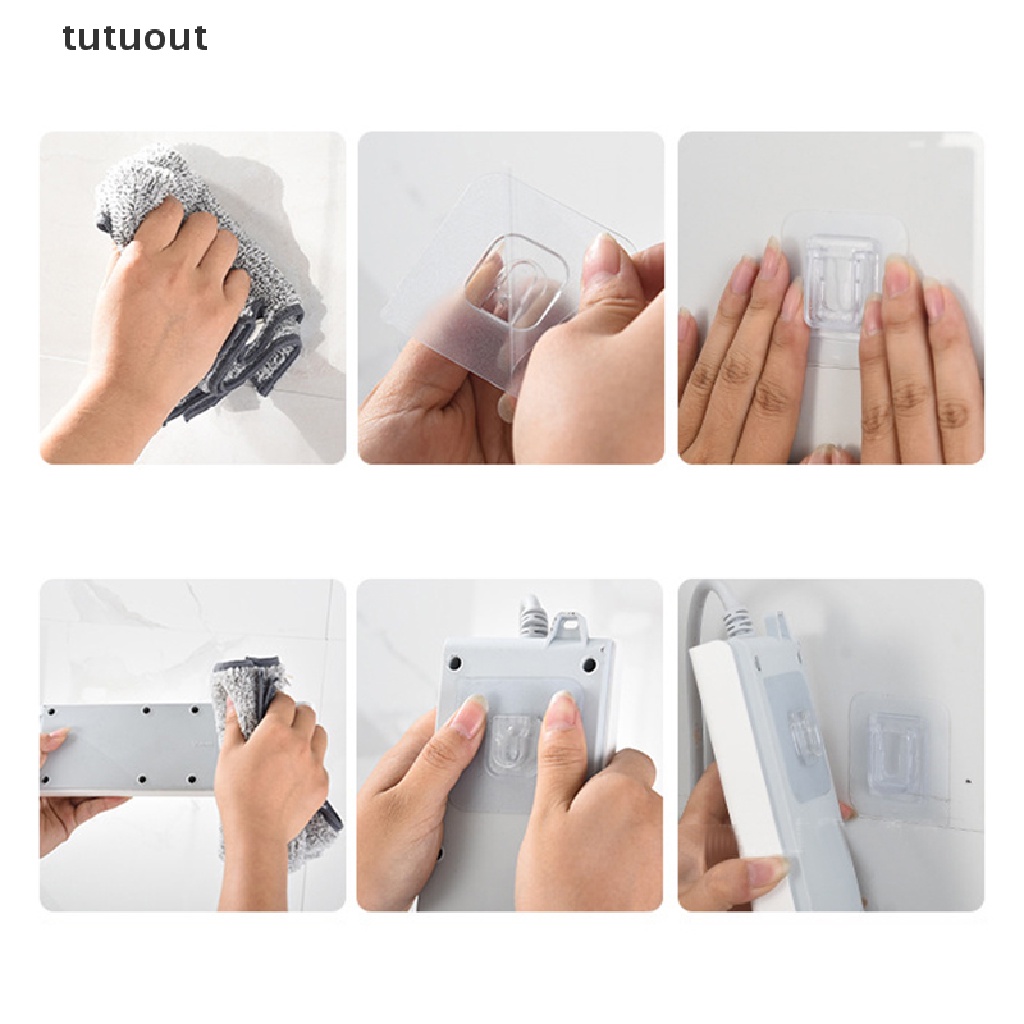 tutuout