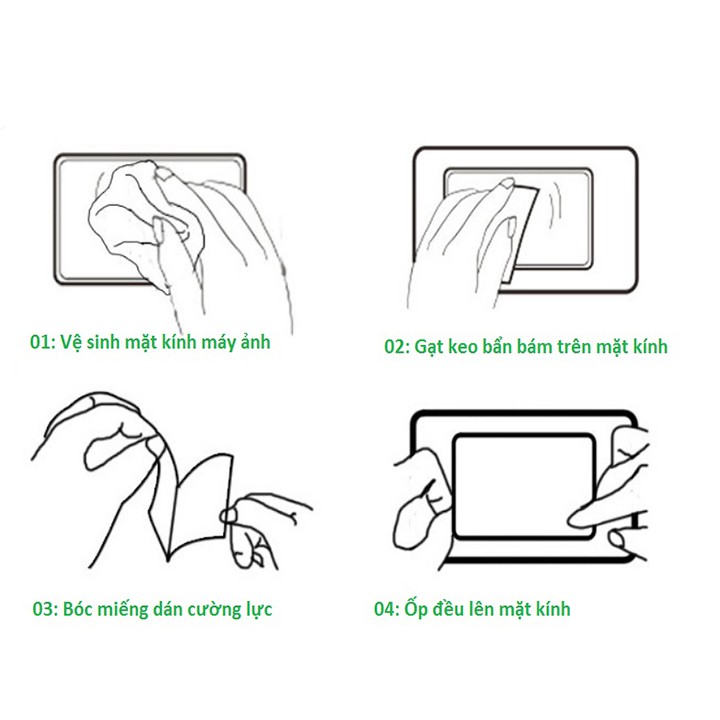 01: Vệ sinh mặt kính máy ảnh

02: Gạt keo bẩn bám trên mặt kính

03: Bóc miếng dán cường lực

04: Ốp đều lên mặt kính