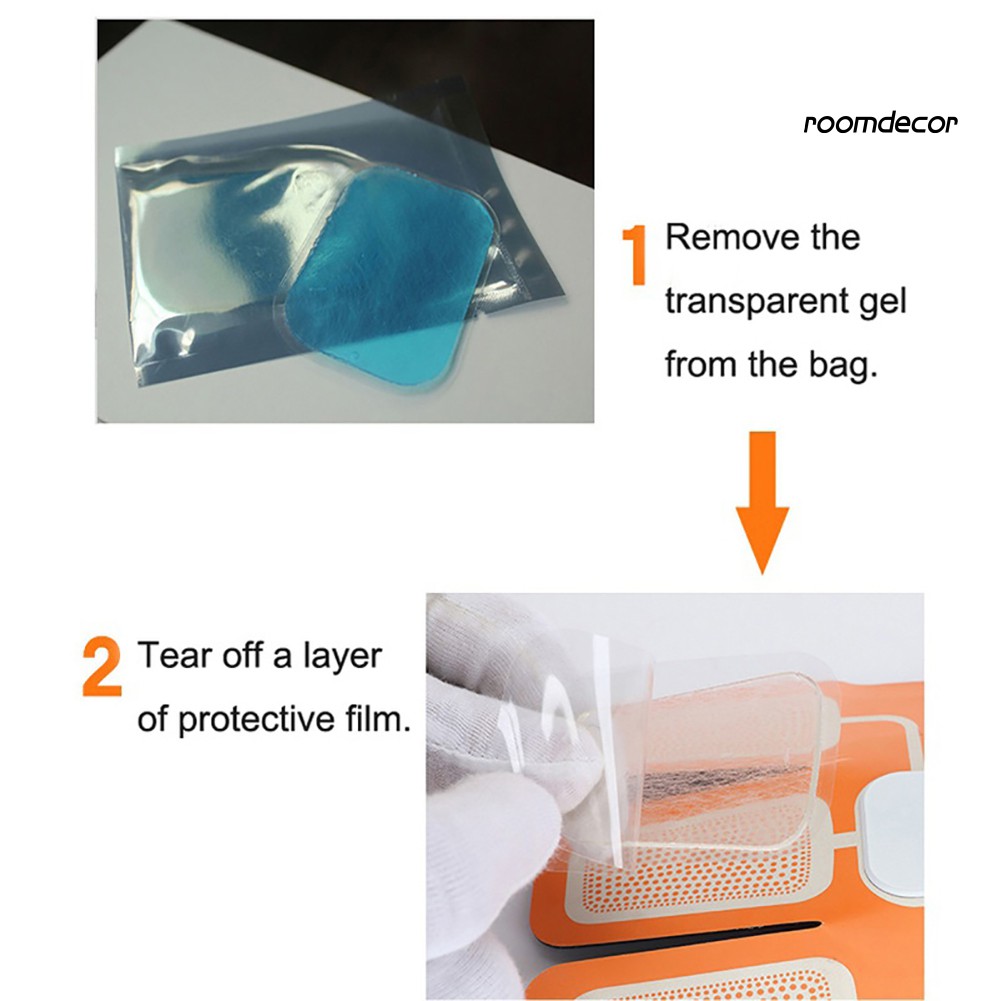 roomdecor

1 Remove the transparent gel from the bag.

2 Tear off a layer of protective film.