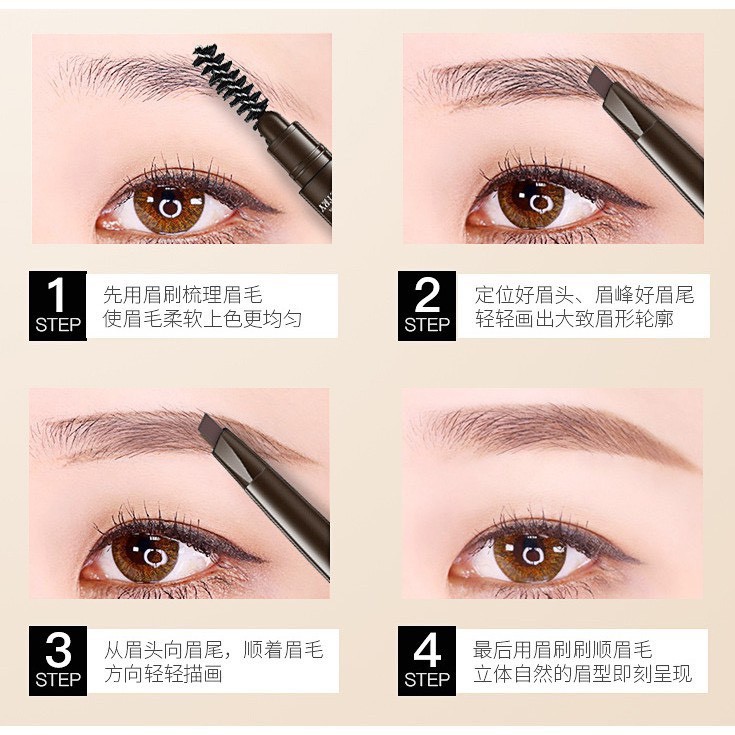 1 STEP
先用眉刷梳理眉毛
使眉毛柔软上色更均匀

2 STEP
定位好眉头、眉峰好眉尾
轻轻画出大致眉形轮廓

3 STEP
从眉头向眉尾，顺着眉毛
方向轻轻描画

4 STEP
最后用眉刷刷顺眉毛
立体自然的眉型即刻呈现