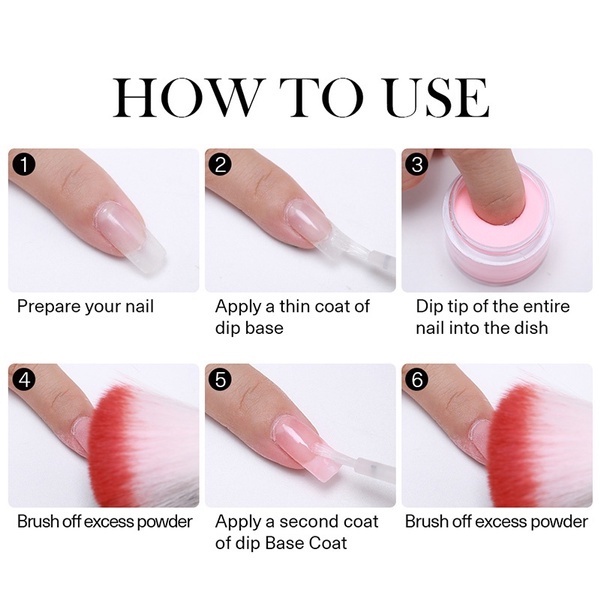 HOW TO USE

1
Prepare your nail

2
Apply a thin coat of dip base

3
Dip tip of the entire nail into the dish

4
Brush off excess powder

5
Apply a second coat of dip Base Coat

6
Brush off excess powder