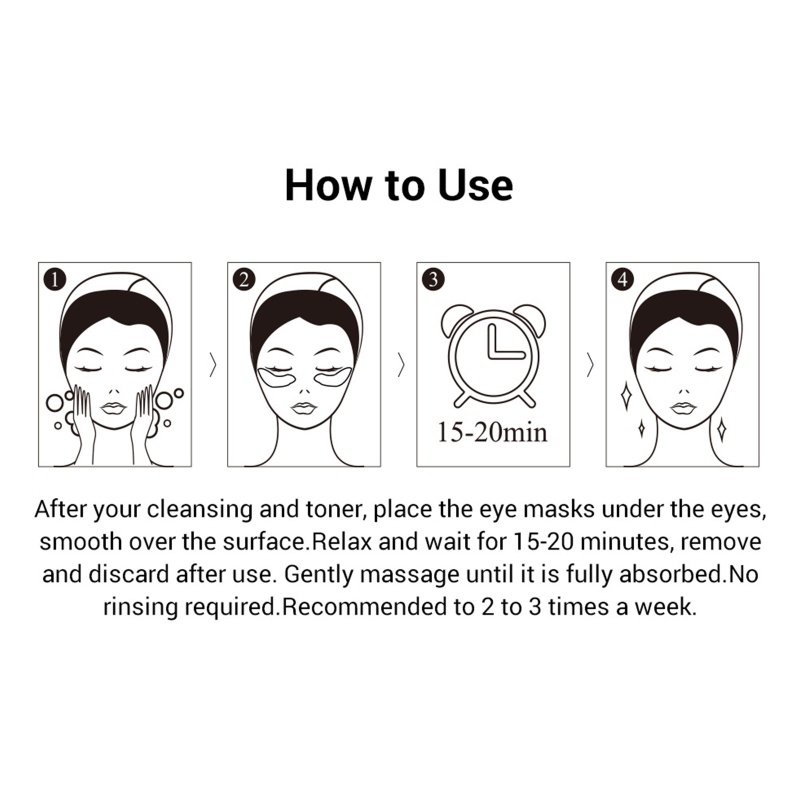 How to Use

1

2

3

15-20min

4

After your cleansing and toner, place the eye masks under the eyes, smooth over the surface.Relax and wait for 15-20 minutes, remove and discard after use. Gently massage until it is fully absorbed.No rinsing required.Recommended to 2 to 3 times a week.