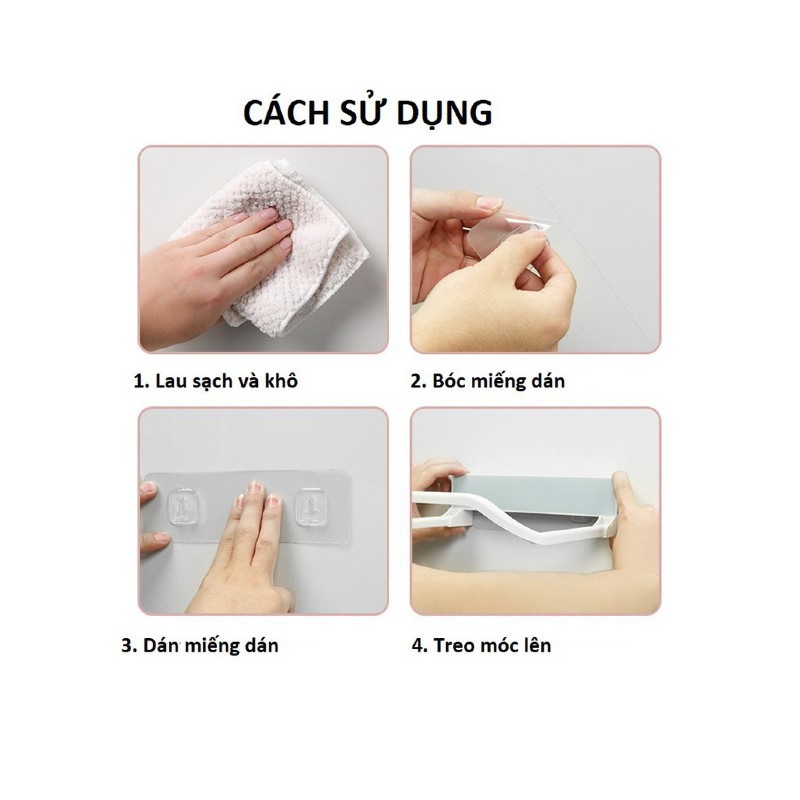 CÁCH SỬ DỤNG

1. Lau sạch và khô

2. Bóc miếng dán

3. Dán miếng dán

4. Treo móc lên