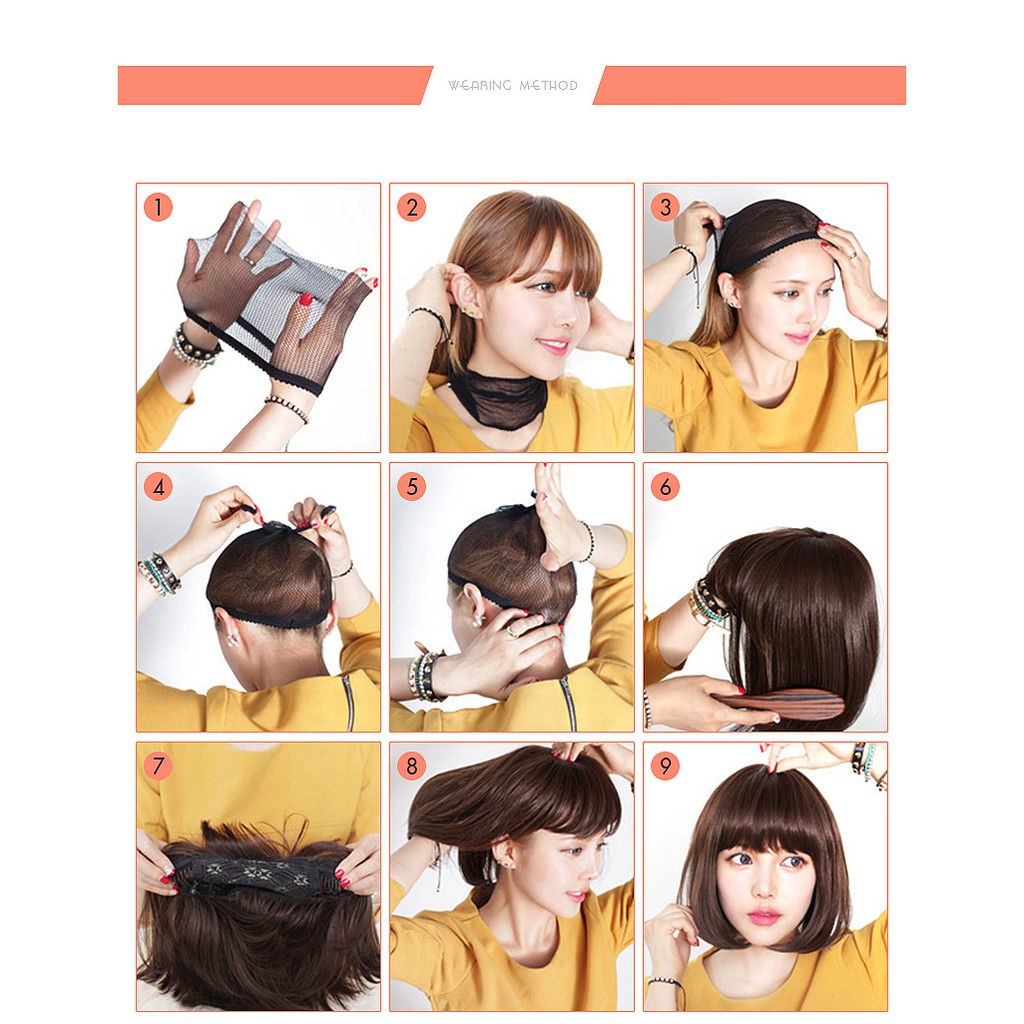 WEARING METHOD

1

2

3

4

5

6

7

8

9