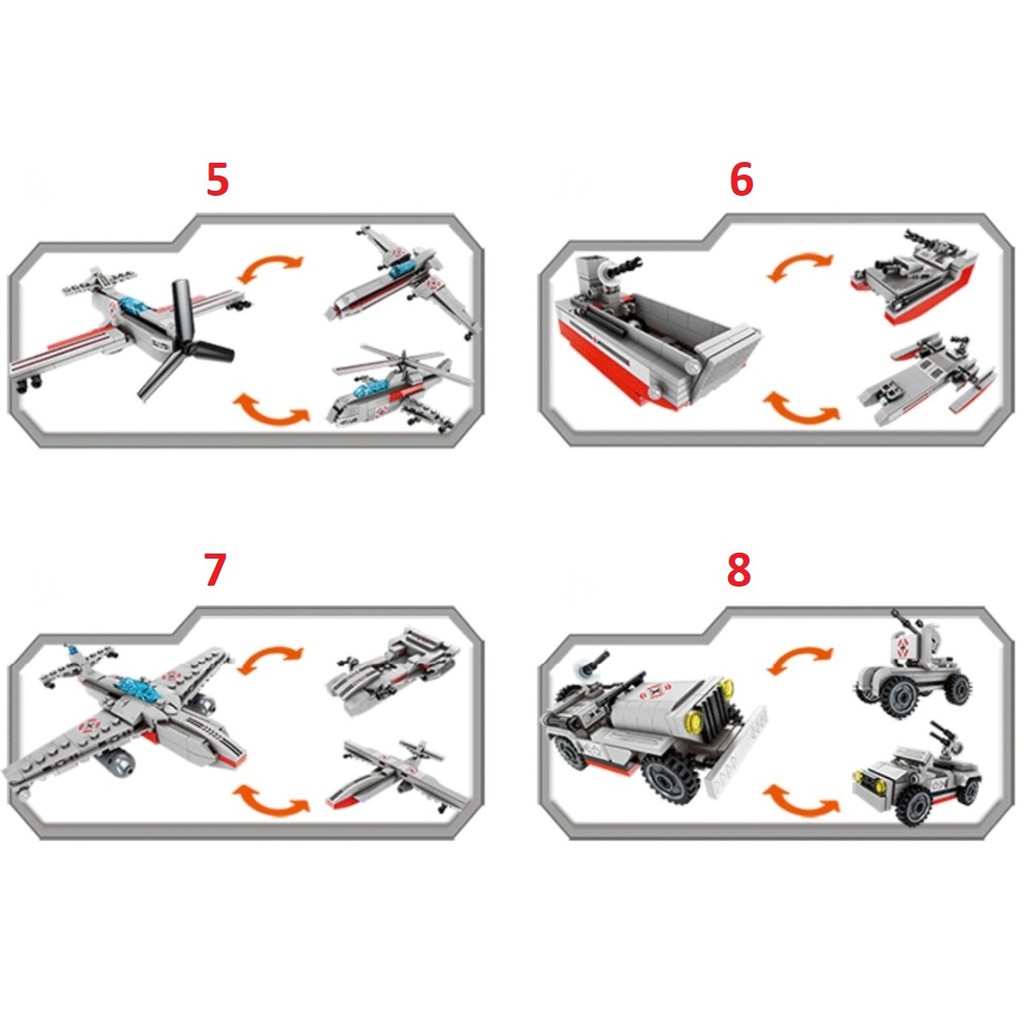 5

6

7

8