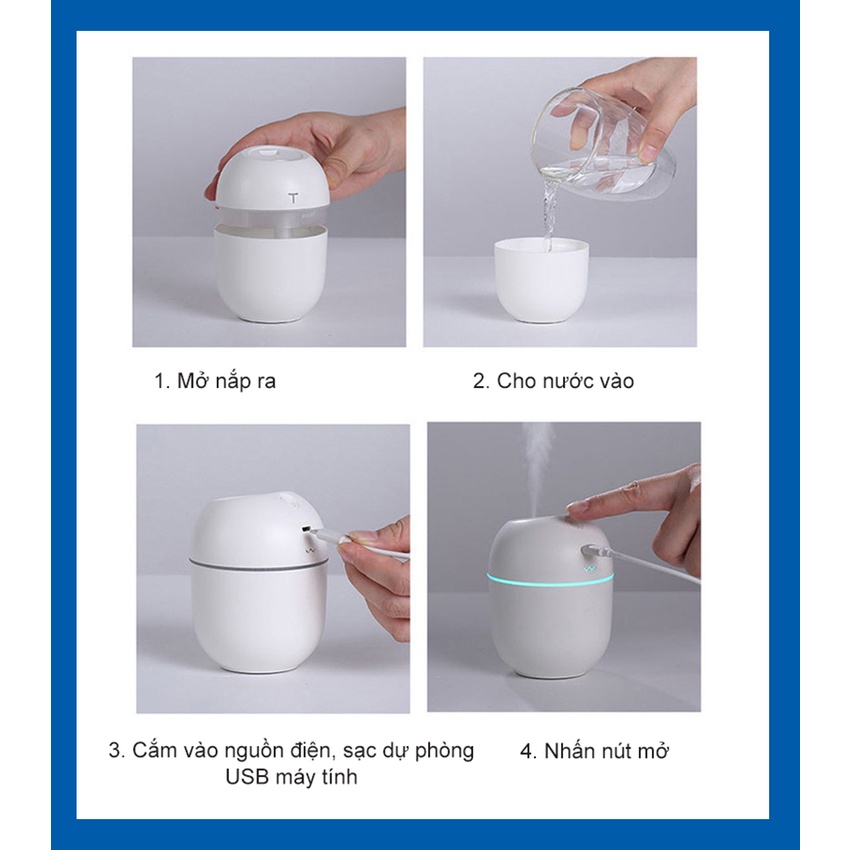 1. Mở nắp ra

2. Cho nước vào

3. Cắm vào nguồn điện, sạc dự phòng USB máy tính

4. Nhấn nút mở